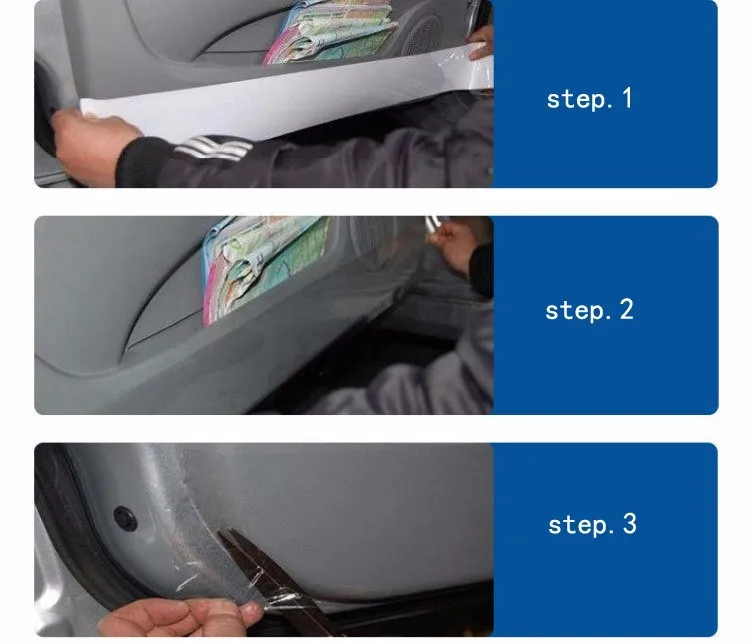 step. 1

step. 2

step. 3