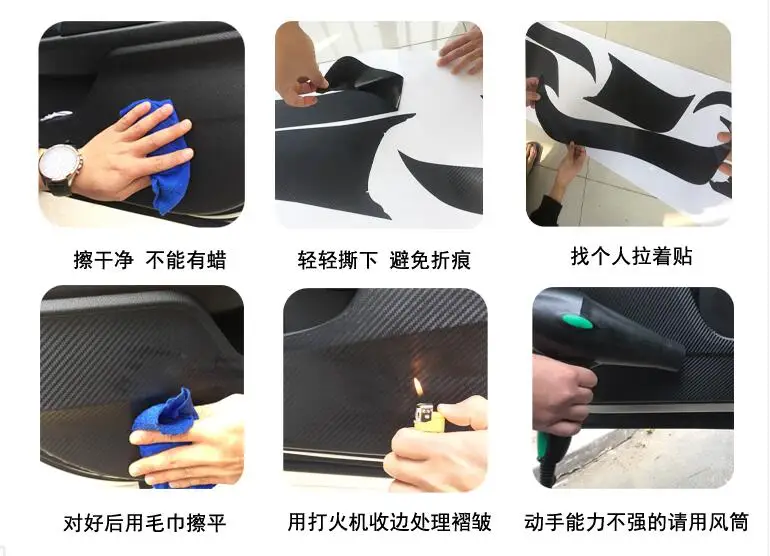 擦干净 不能有蜡

轻轻撕下 避免折痕

找个人拉着贴

对好后用毛巾擦平

用打火机收边处理褶皱

动手能力不强的请用风筒