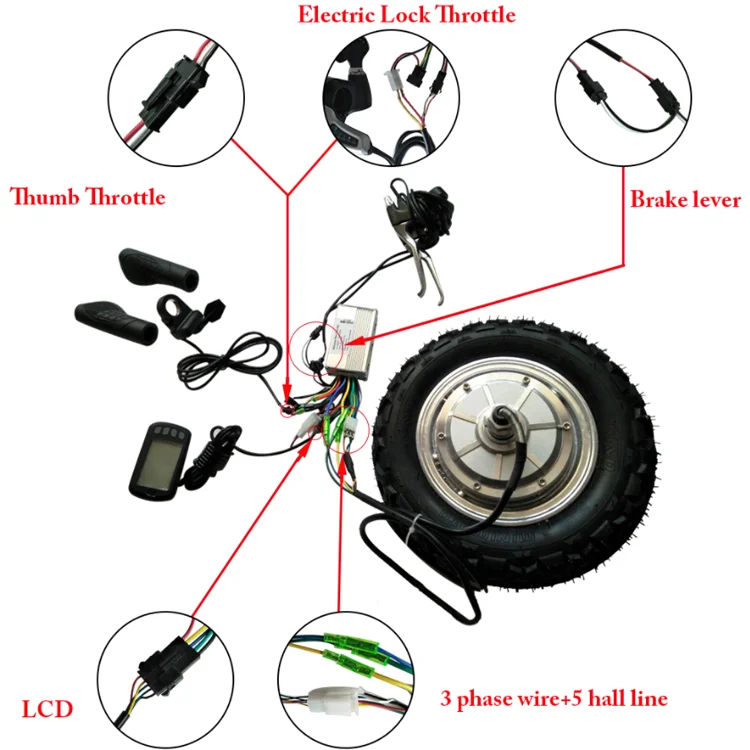 Electric Lock Throttle

Thumb Throttle

Brake lever

LCD

3 phase wire+5 hall line