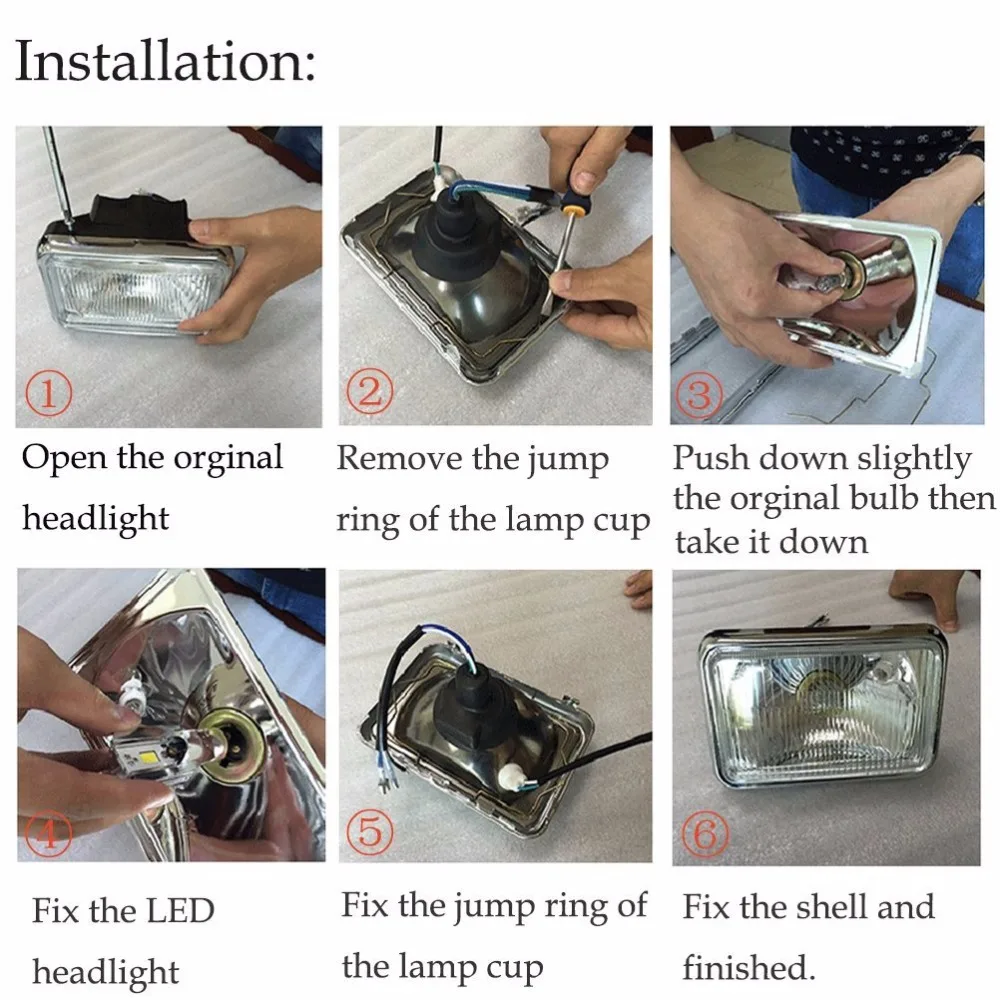 Installation:

①

Open the orginal headlight

②

Remove the jump ring of the lamp cup

③

Push down slightly the orginal bulb then take it down

④

Fix the LED headlight

⑤

Fix the jump ring of the lamp cup

⑥

Fix the shell and finished.