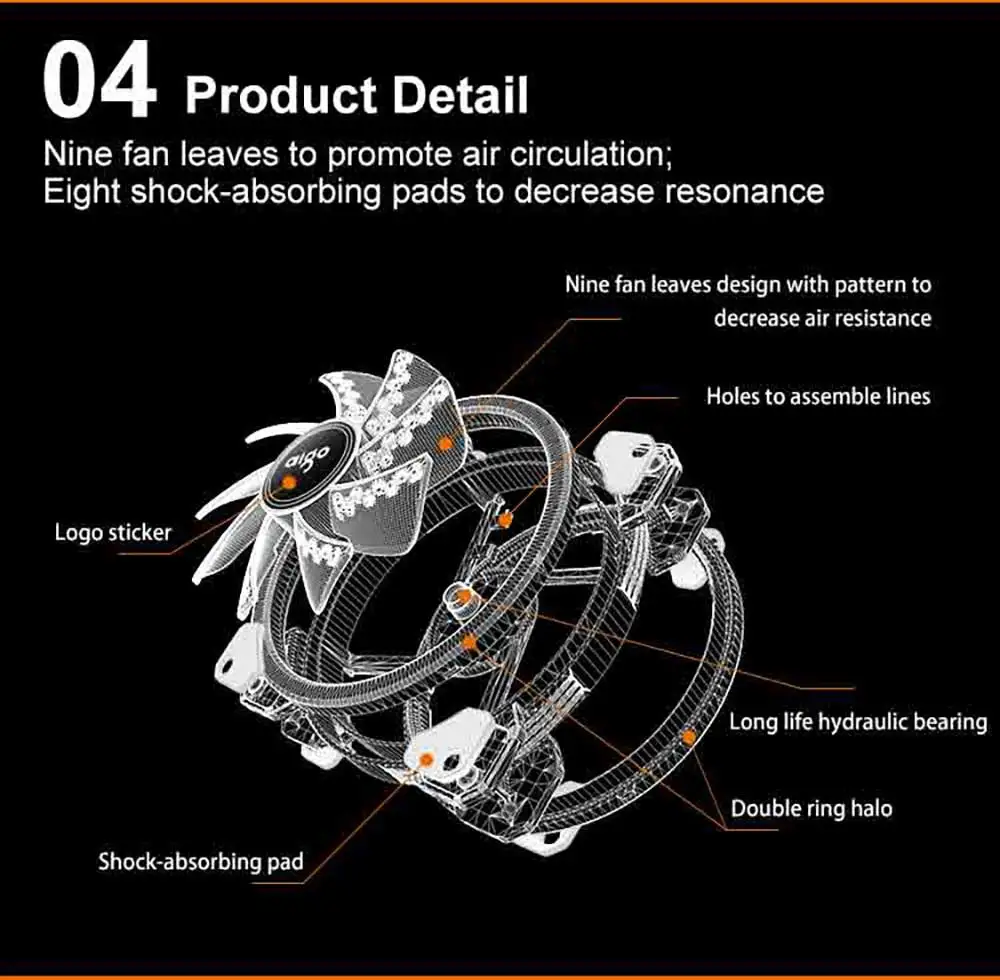 04 Product Detail

Nine fan leaves to promote air circulation;
Eight shock-absorbing pads to decrease resonance

Nine fan leaves design with pattern to decrease air resistance

Holes to assemble lines

aigo

Logo sticker

Long life hydraulic bearing

Double ring halo

Shock-absorbing pad