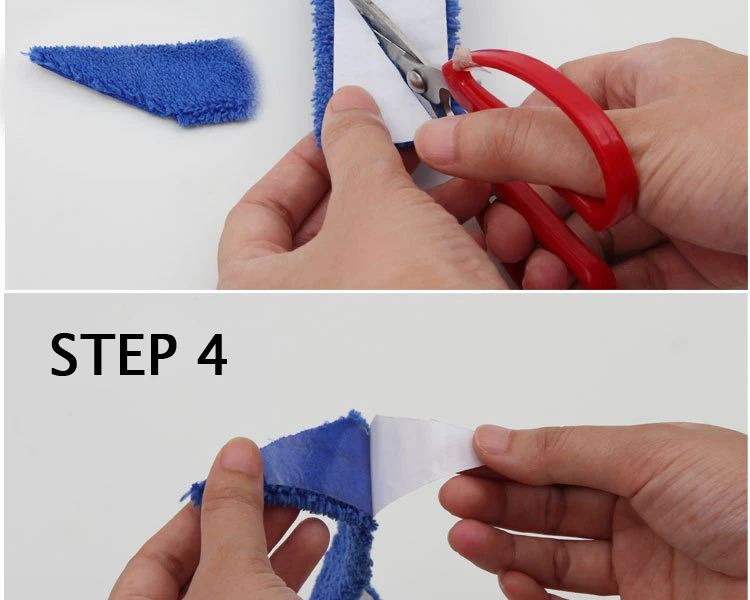 STEP 4