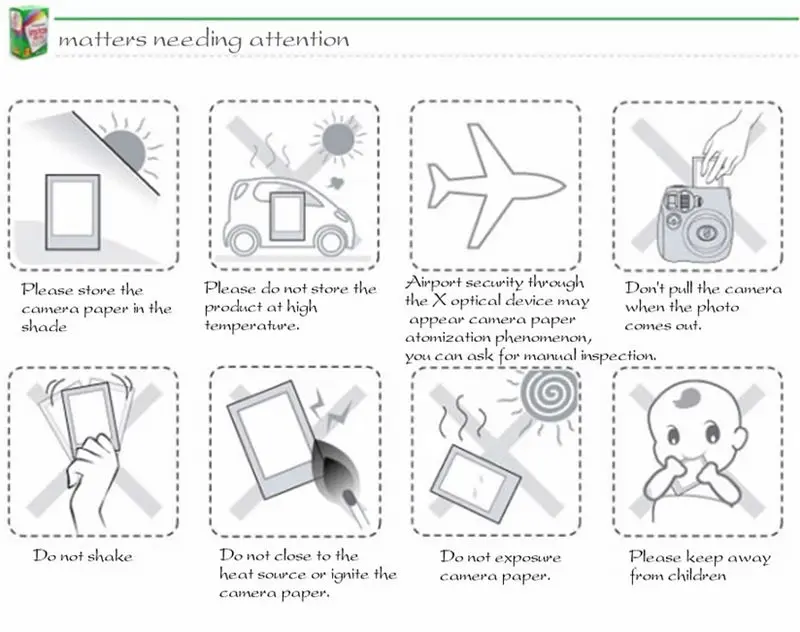 matters needing attention

Please store the camera paper in the shade

Please do not store the product at high temperature.

Airport security through the X optical device may appear camera paper atomization phenomenon, you can ask for manual inspection.

Don't pull the camera when the photo comes out.

Do not shake

Do not close to the heat source or ignite the camera paper.

Do not exposure camera paper.

Please keep away from children