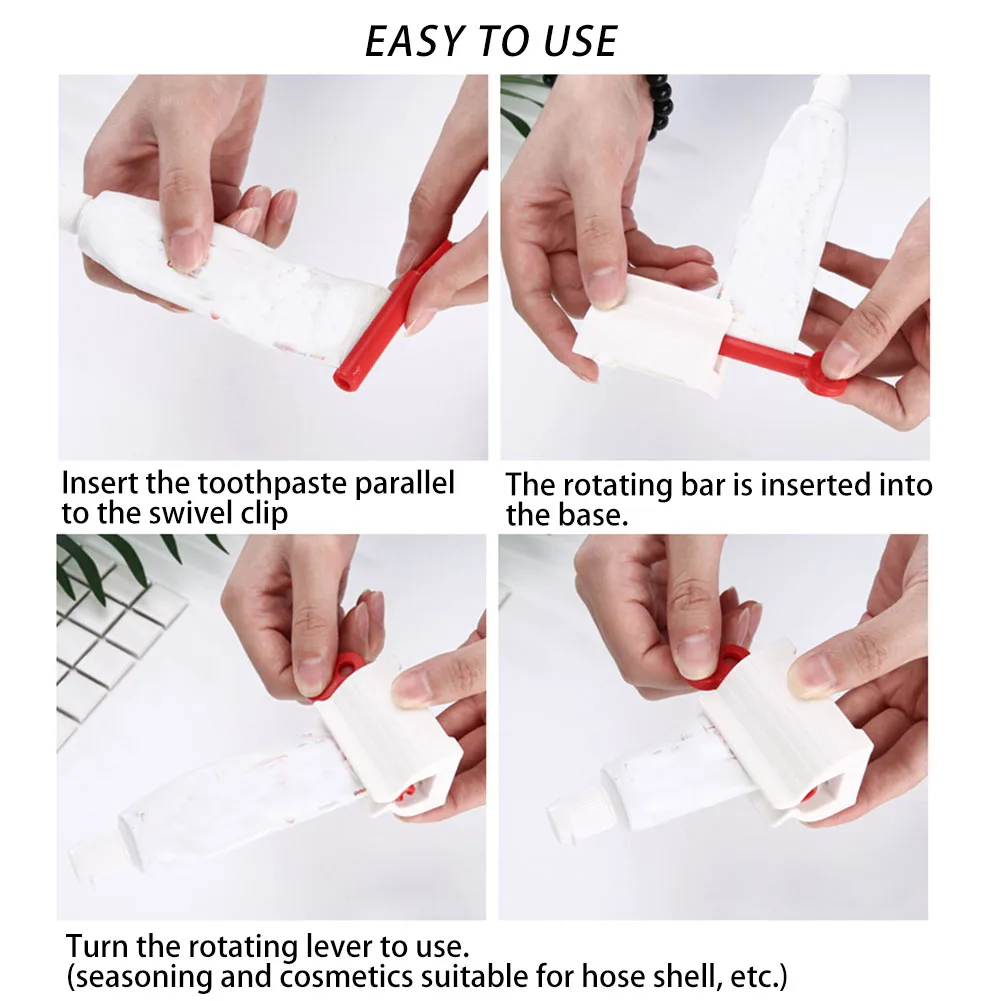 EASY TO USE

Insert the toothpaste parallel to the swivel clip

The rotating bar is inserted into the base.

Turn the rotating lever to use.
(seasoning and cosmetics suitable for hose shell, etc.)