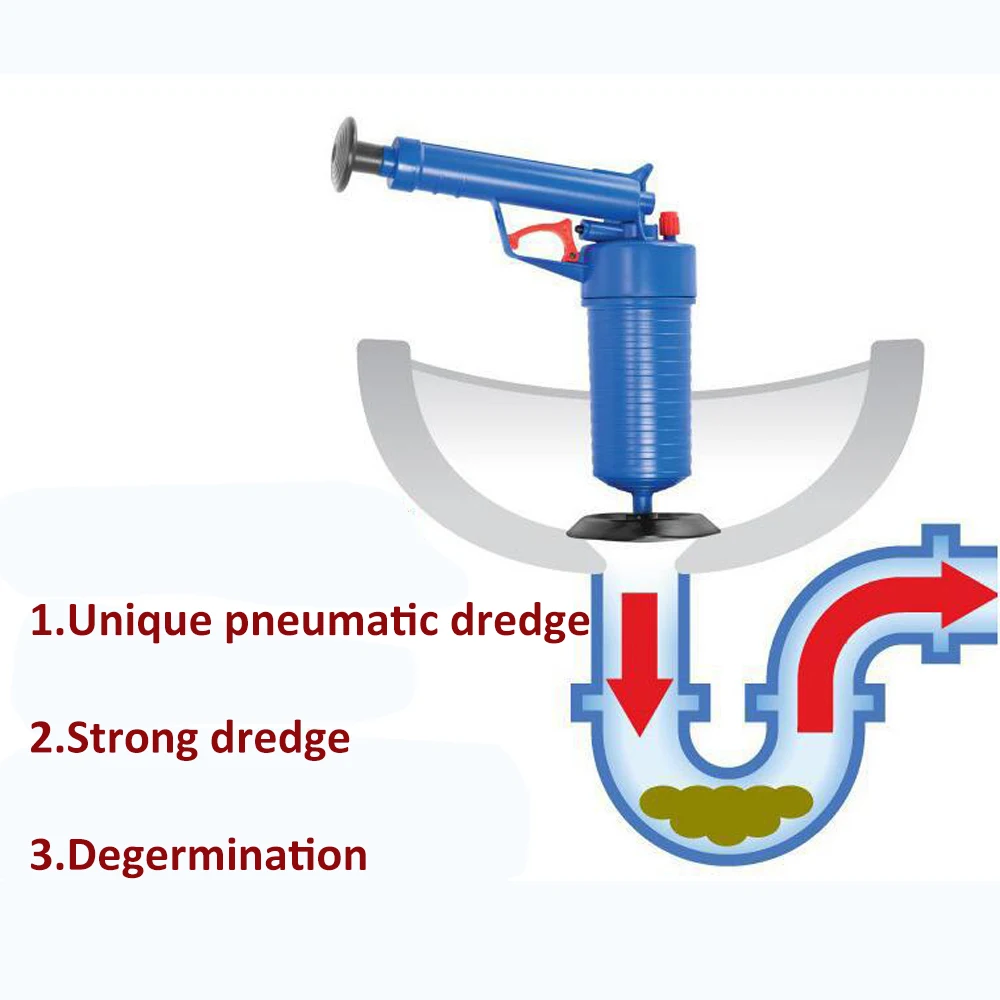 1.Unique pneumatic dredge

2.Strong dredge

3.Degermination