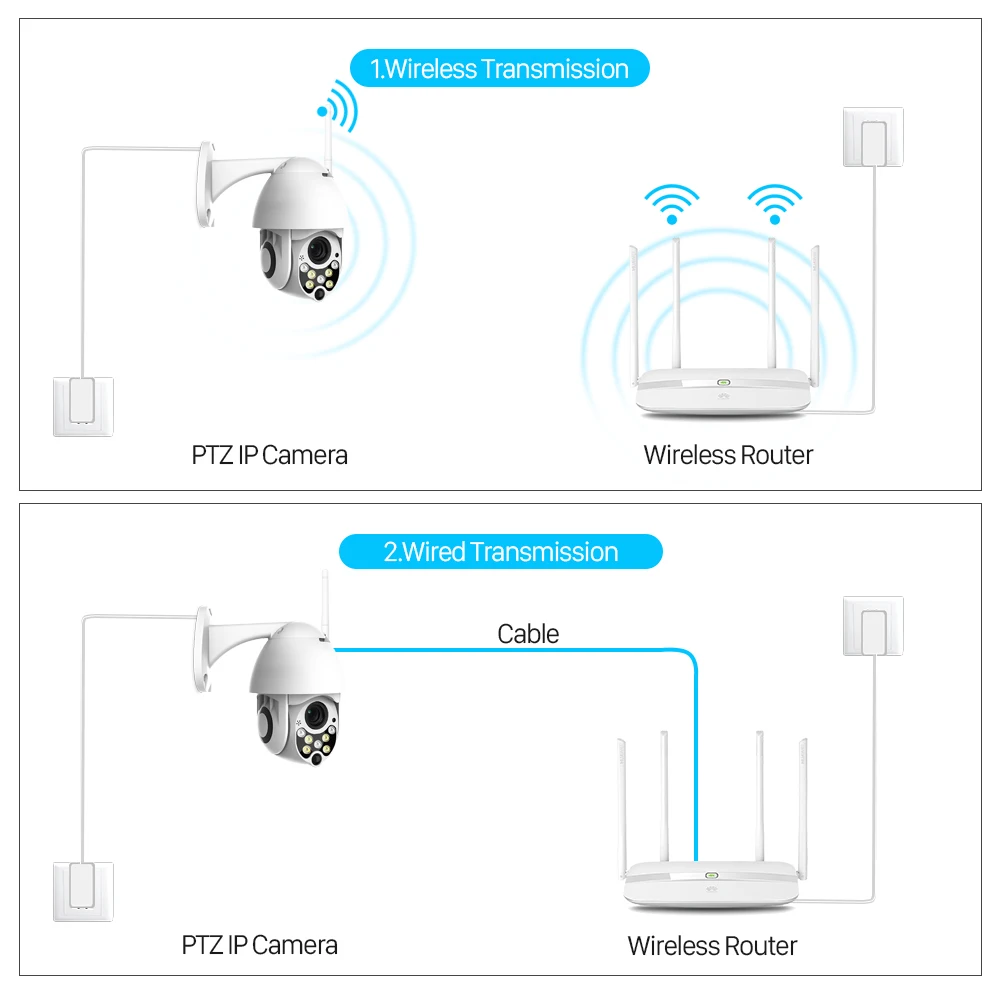 1.Wireless Transmission

PTZ IP Camera

Wireless Router

2.Wired Transmission

Cable

PTZ IP Camera

Wireless Router