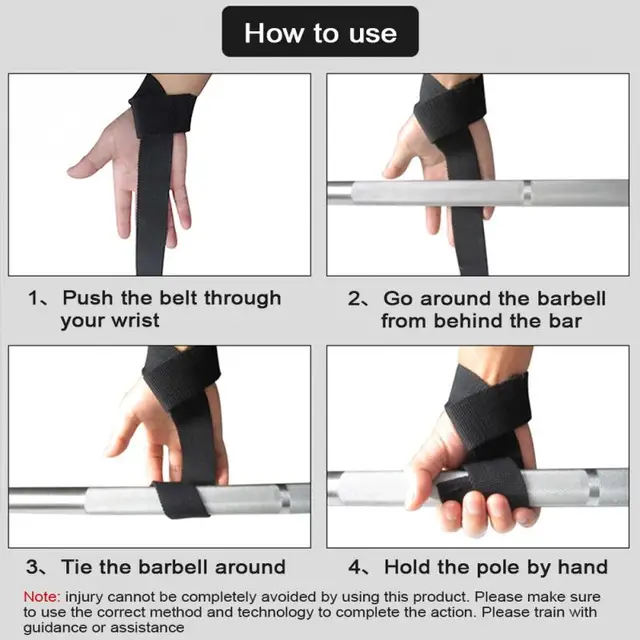 How to use

1、Push the belt through your wrist

2、Go around the barbell from behind the bar

3、Tie the barbell around

4、Hold the pole by hand

Note: injury cannot be completely avoided by using this product. Please make sure to use the correct method and technology to complete the action. Please train with guidance or assistance