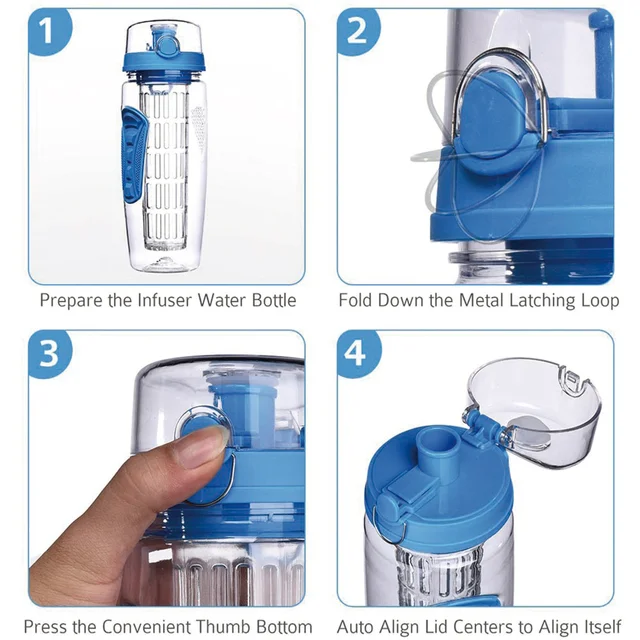 1

Prepare the Infuser Water Bottle

2

Fold Down the Metal Latching Loop

3

Press the Convenient Thumb Bottom

4

Auto Align Lid Centers to Align Itself