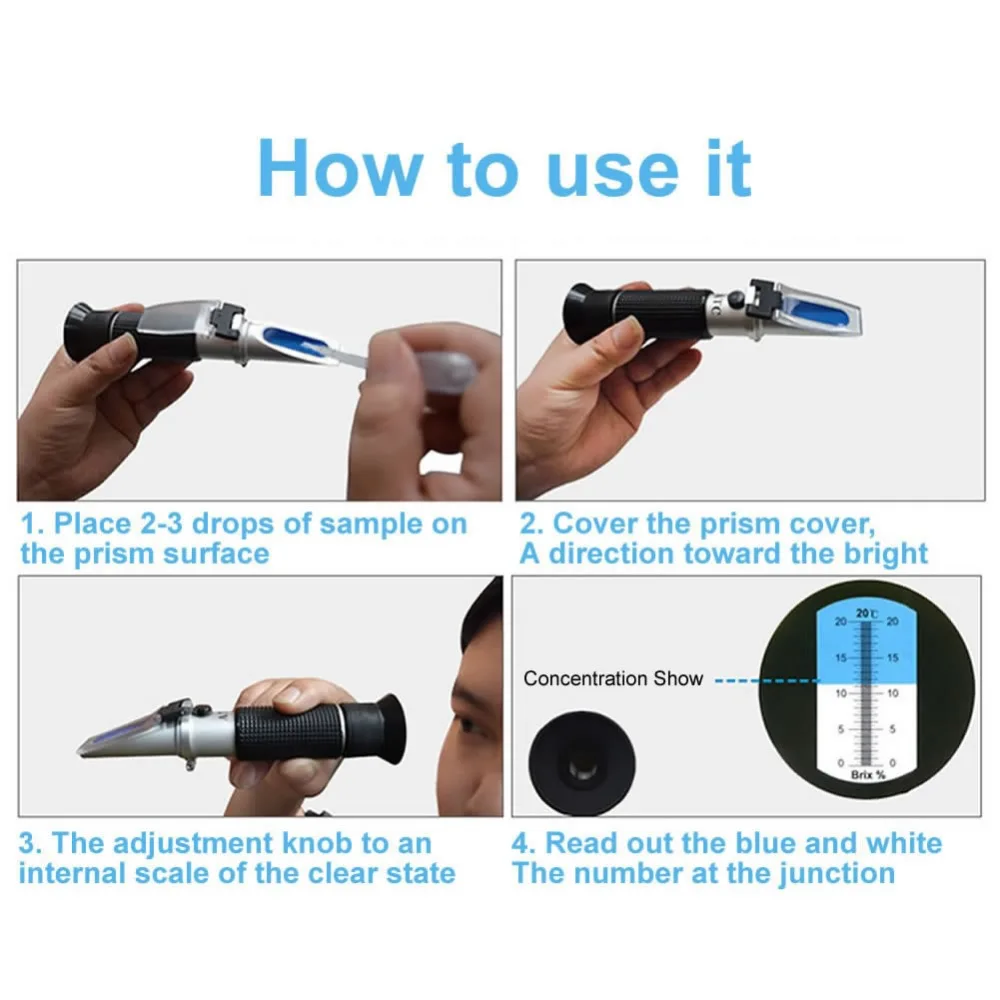 How to use it

1. Place 2-3 drops of sample on the prism surface

2. Cover the prism cover, A direction toward the bright

3. The adjustment knob to an internal scale of the clear state

Concentration Show

20℃
20 20
15 15
10 10
5 5
0 0
Brix %

4. Read out the blue and white The number at the junction