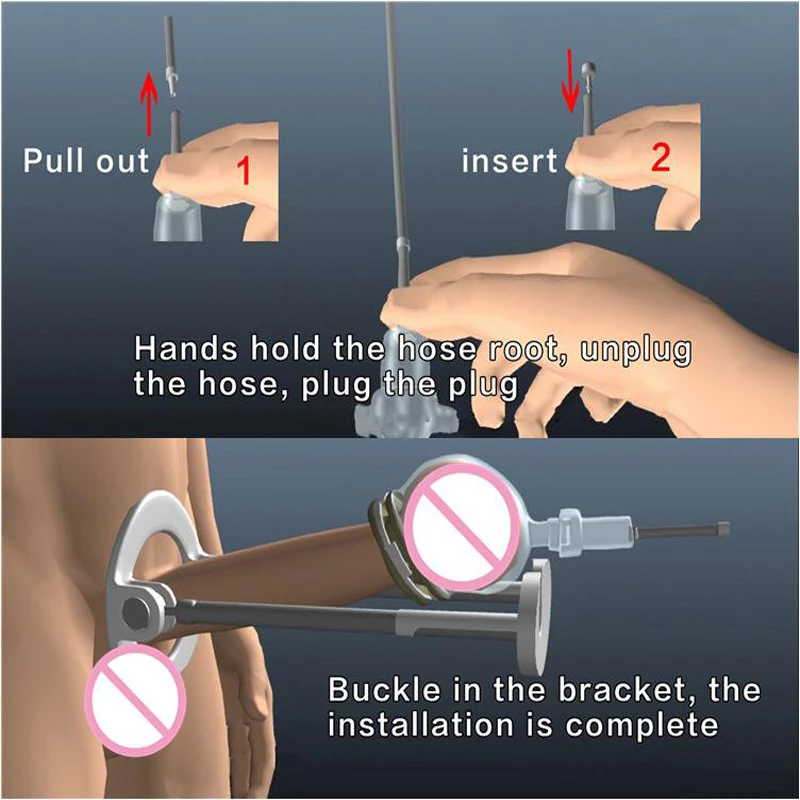 Pull out 1

insert 2

Hands hold the hose root, unplug the hose, plug the plug

Buckle in the bracket, the installation is complete