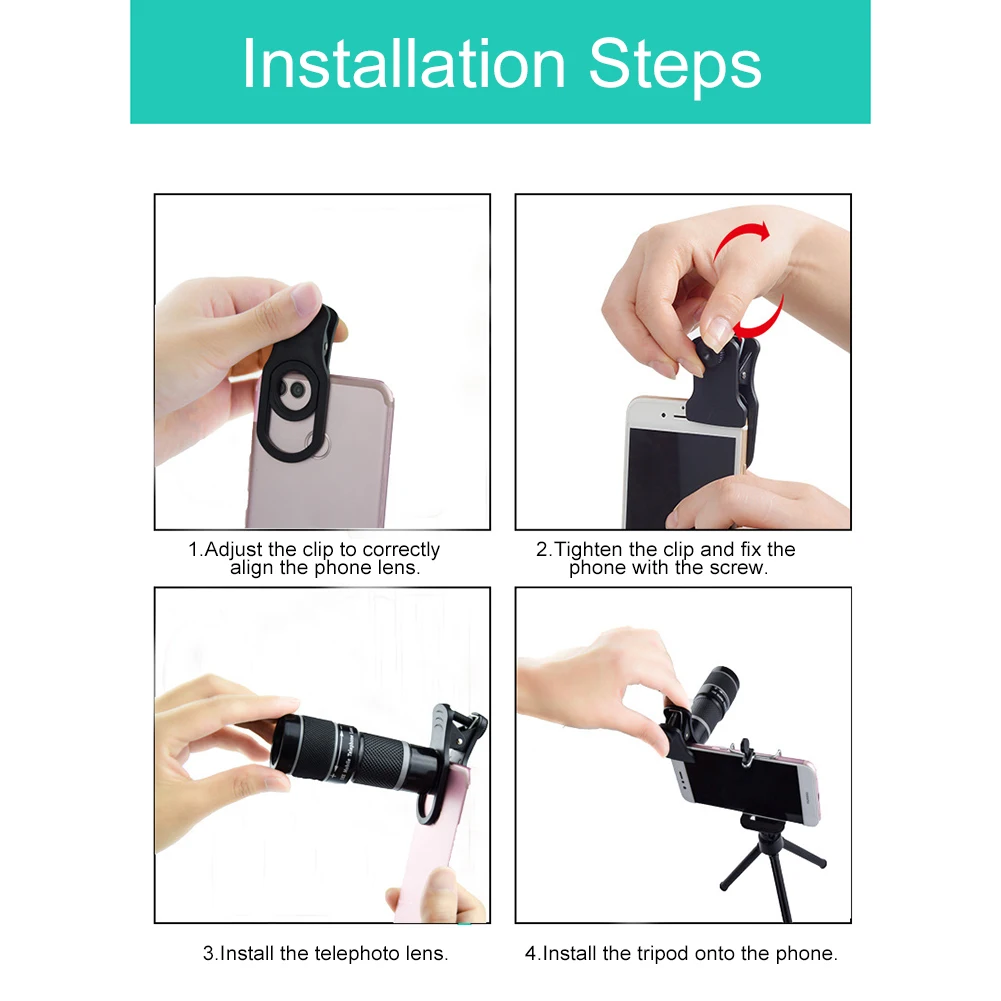 Installation Steps

1.Adjust the clip to correctly align the phone lens.

2.Tighten the clip and fix the phone with the screw.

3.Install the telephoto lens.

4.Install the tripod onto the phone.