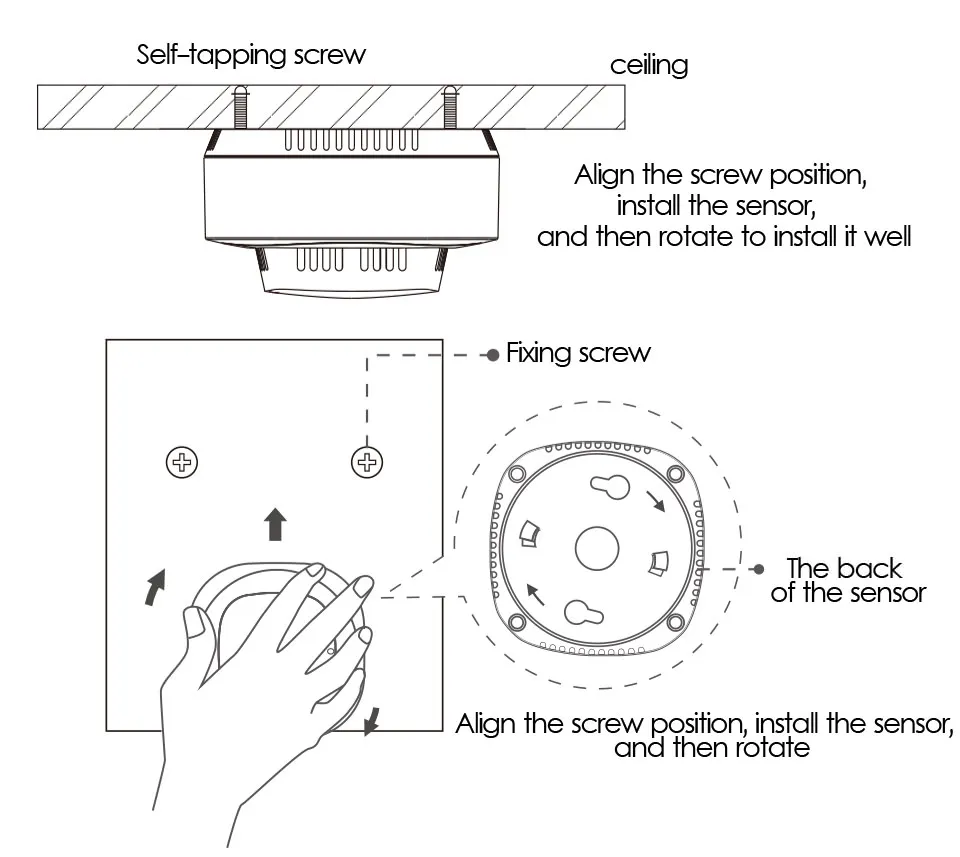 Self-tapping screw

ceiling

Align the screw position, install the sensor, and then rotate to install it well

Fixing screw

The back of the sensor

Align the screw position, install the sensor, and then rotate