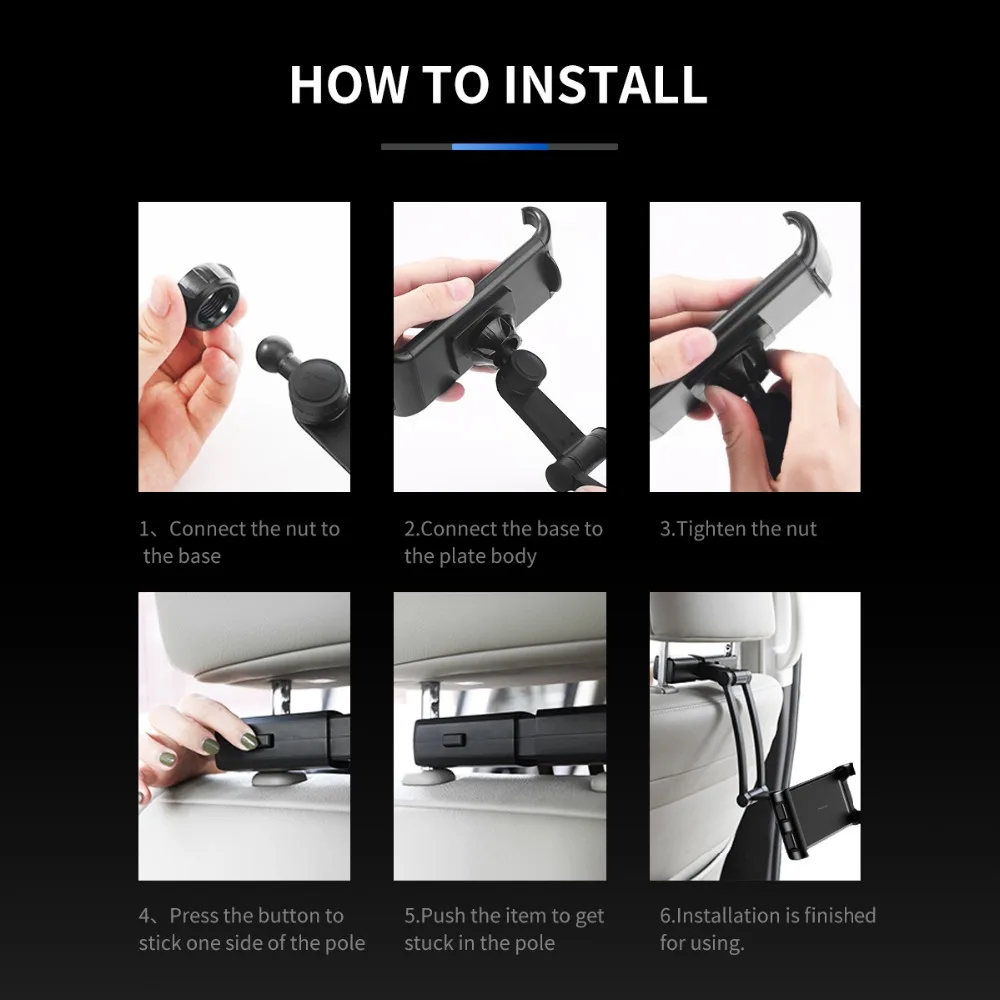 HOW TO INSTALL

1、Connect the nut to the base

2.Connect the base to the plate body

3.Tighten the nut

4、Press the button to stick one side of the pole

5.Push the item to get stuck in the pole

6.Installation is finished for using.