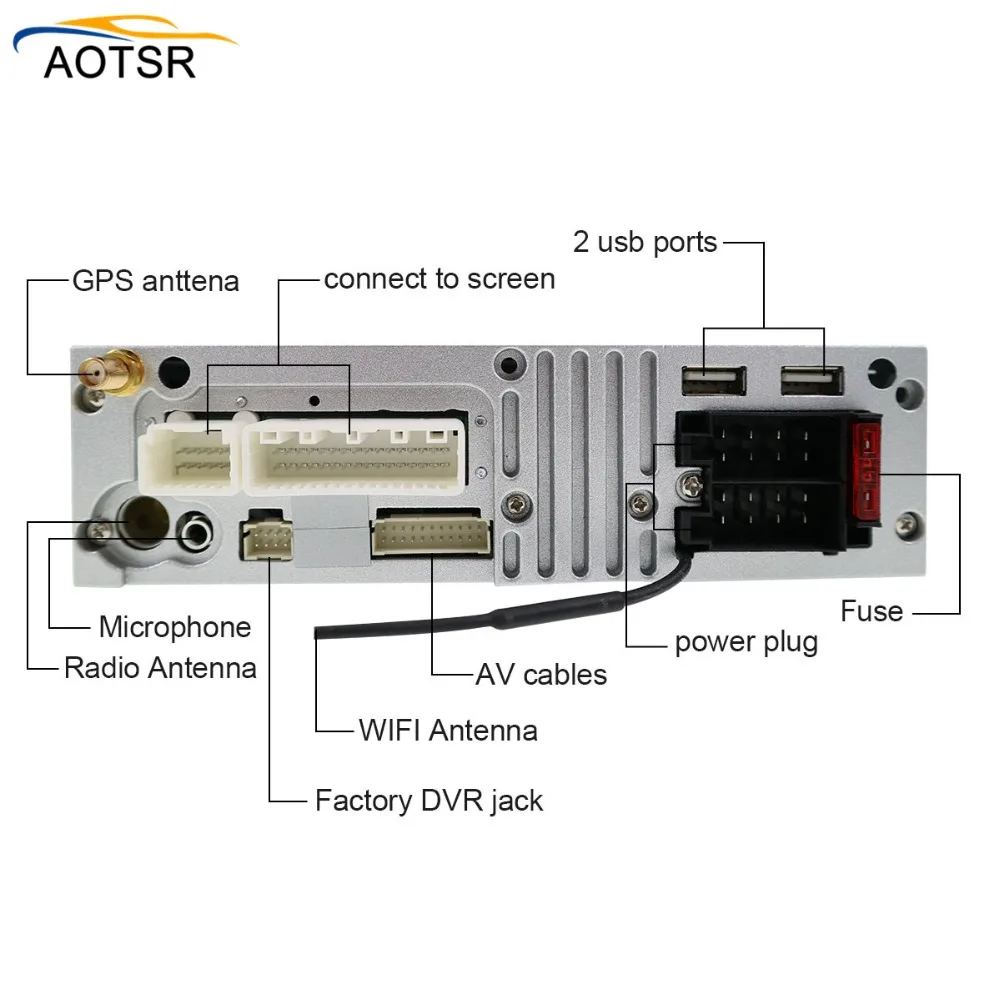 AOTSR

2 usb ports

GPS anttena

connect to screen

Microphone

Radio Antenna

Fuse

power plug

AV cables

WIFI Antenna

Factory DVR jack