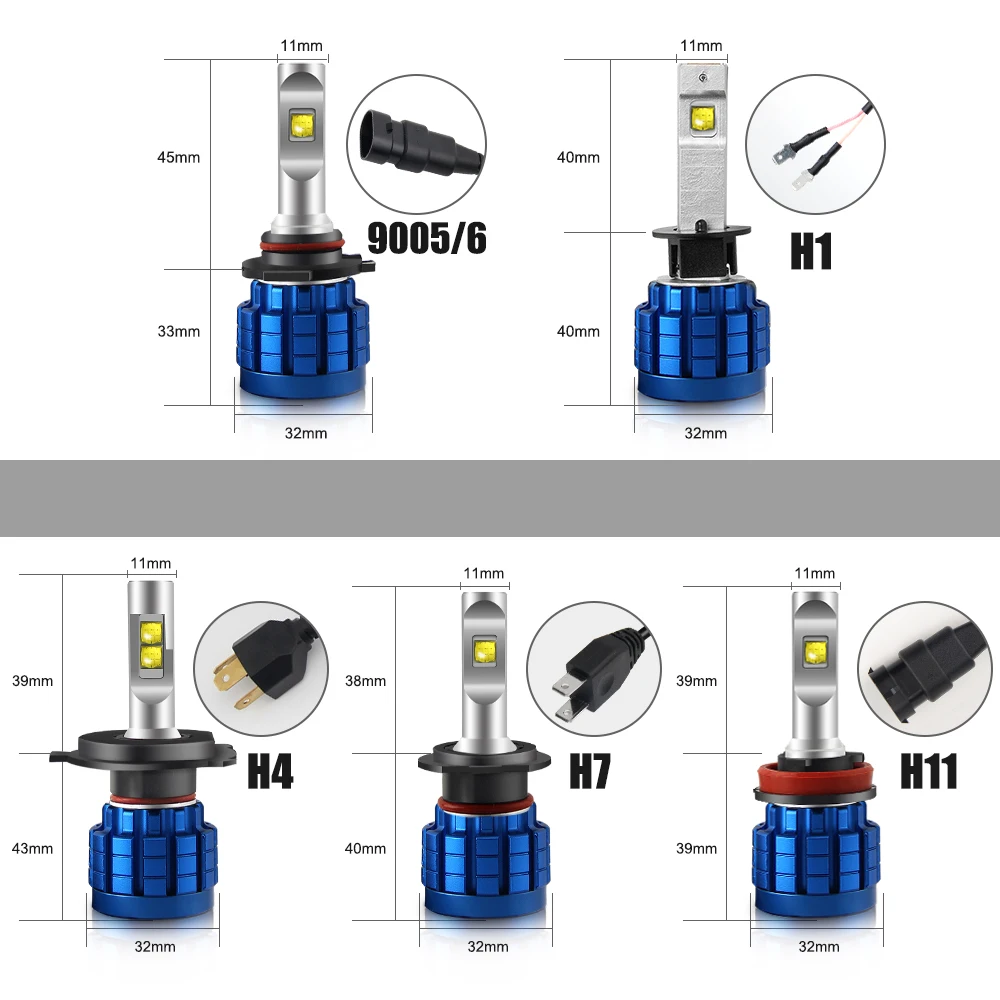 11mm
45mm
33mm
32mm
9005/6

11mm
40mm
40mm
32mm
H1

11mm
39mm
43mm
32mm
H4

11mm
38mm
40mm
32mm
H7

11mm
39mm
39mm
32mm
H11