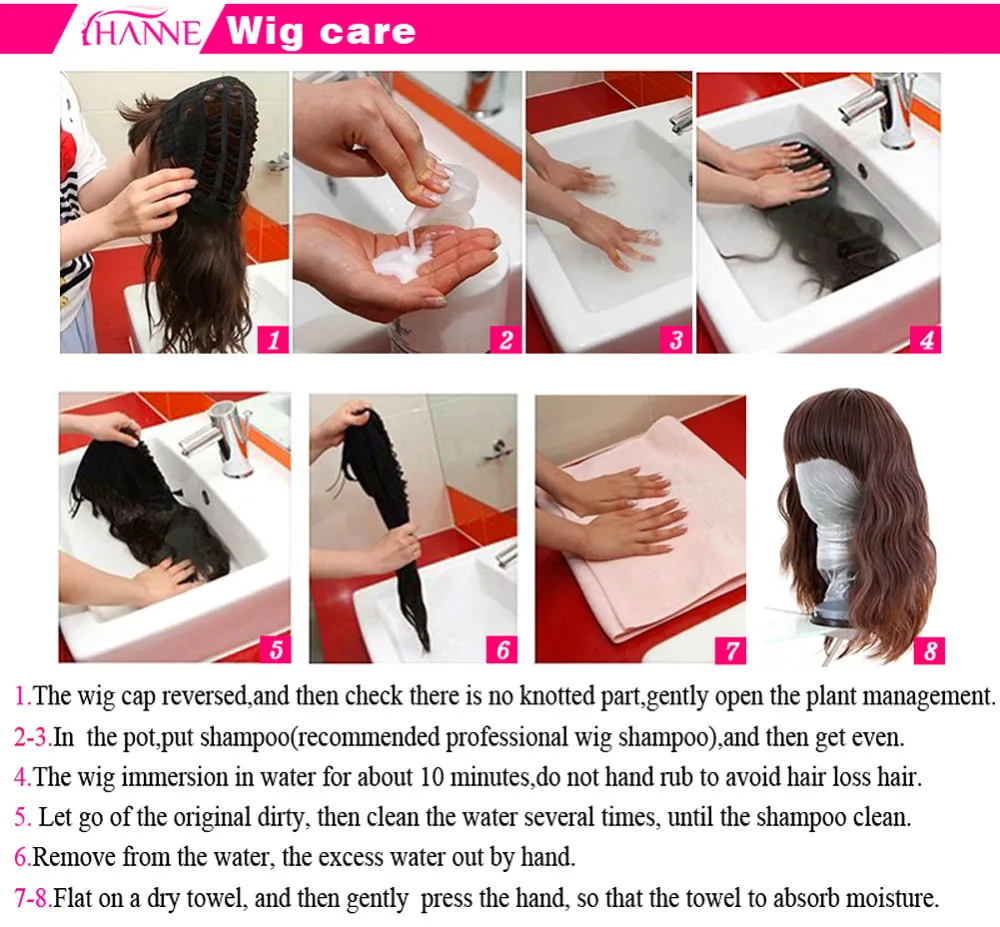 HANNE Wig care

1 2 3 4

5 6 7 8

1.The wig cap reversed,and then check there is no knotted part,gently open the plant management.

2-3.In the pot,put shampoo(recommended professional wig shampoo),and then get even.

4.The wig immersion in water for about 10 minutes,do not hand rub to avoid hair loss hair.

5. Let go of the original dirty, then clean the water several times, until the shampoo clean.

6.Remove from the water, the excess water out by hand.

7-8.Flat on a dry towel, and then gently press the hand, so that the towel to absorb moisture.