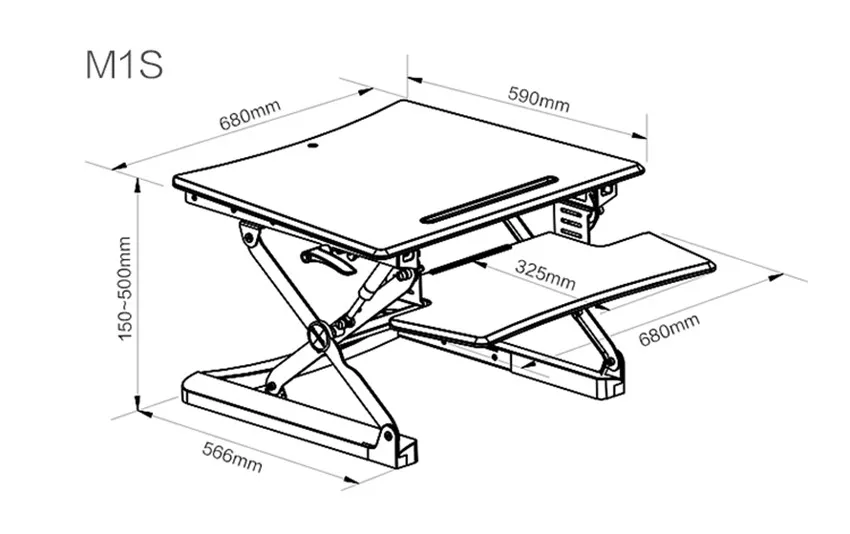 M1S

680mm

590mm

150~500mm

325mm

680mm

566mm