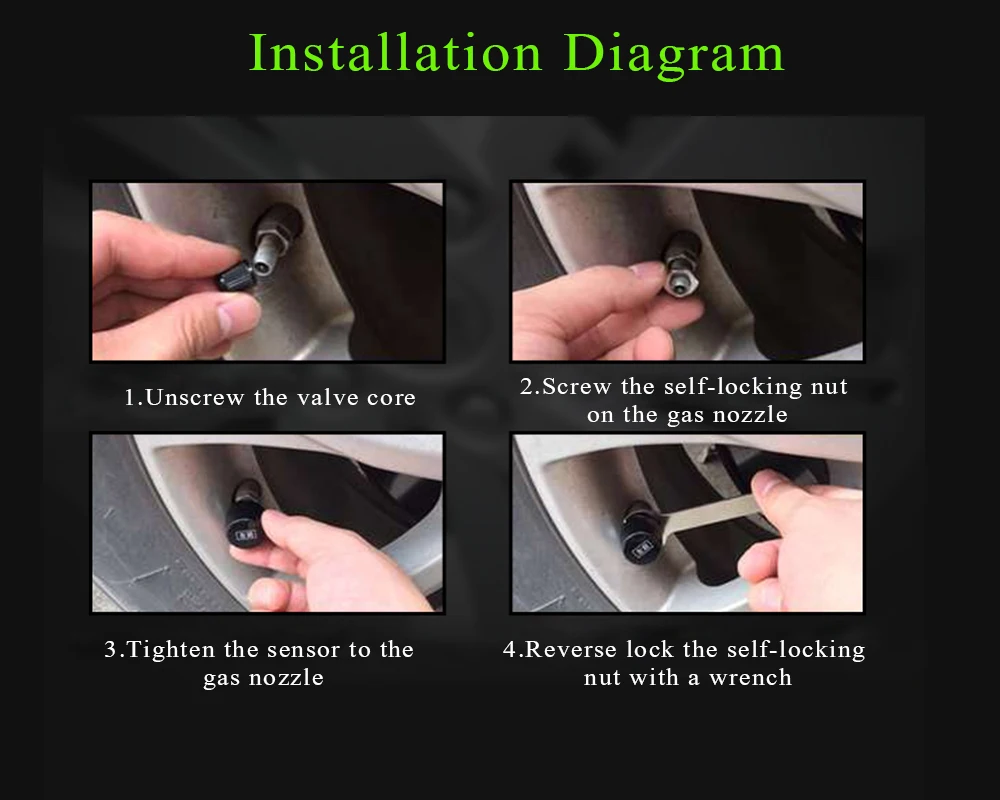 Installation Diagram

1.Unscrew the valve core

2.Screw the self-locking nut on the gas nozzle

3.Tighten the sensor to the gas nozzle

4.Reverse lock the self-locking nut with a wrench