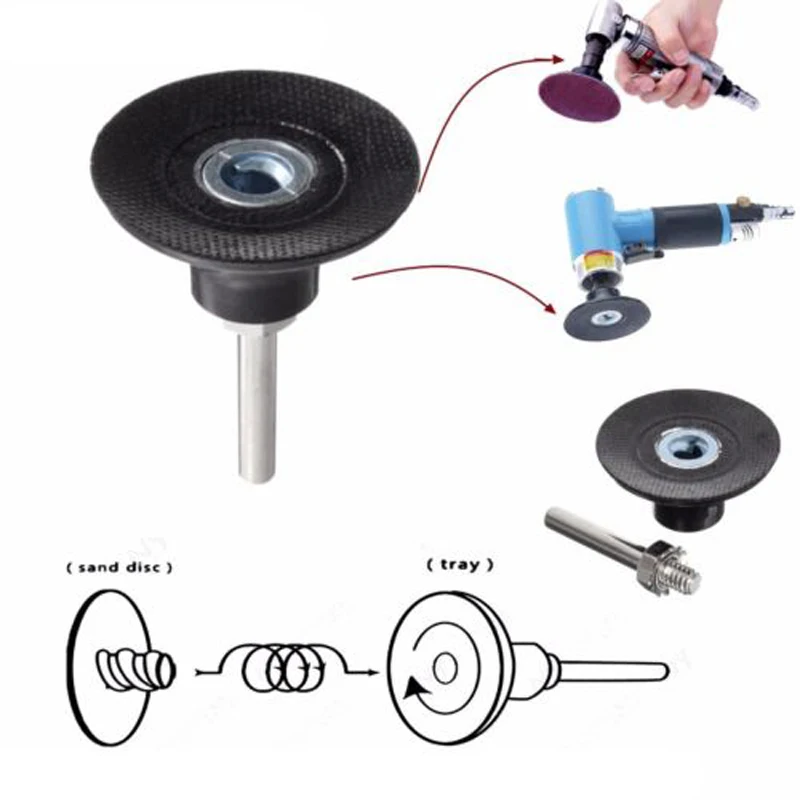 ( sand disc )

( tray )