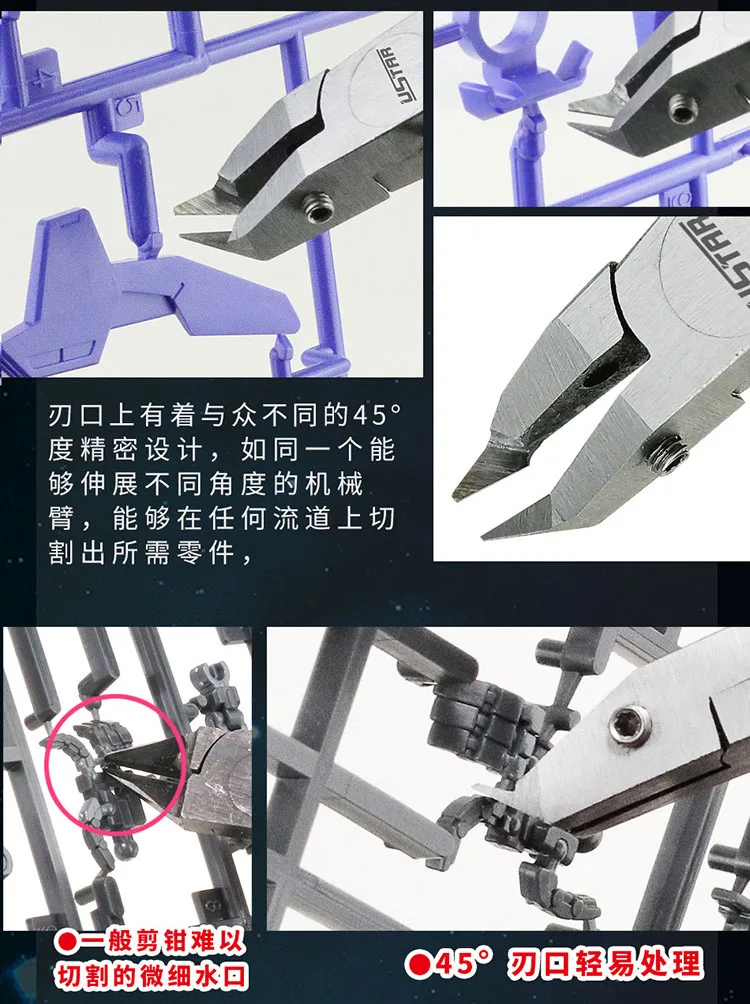 USTAR

USTAR

刃口上有着与众不同的45°度精密设计，如同一个能够伸展不同角度的机械臂，能够在任何流道上切割出所需零件，

●一般剪钳难以切割的微细水口

●45° 刃口轻易处理