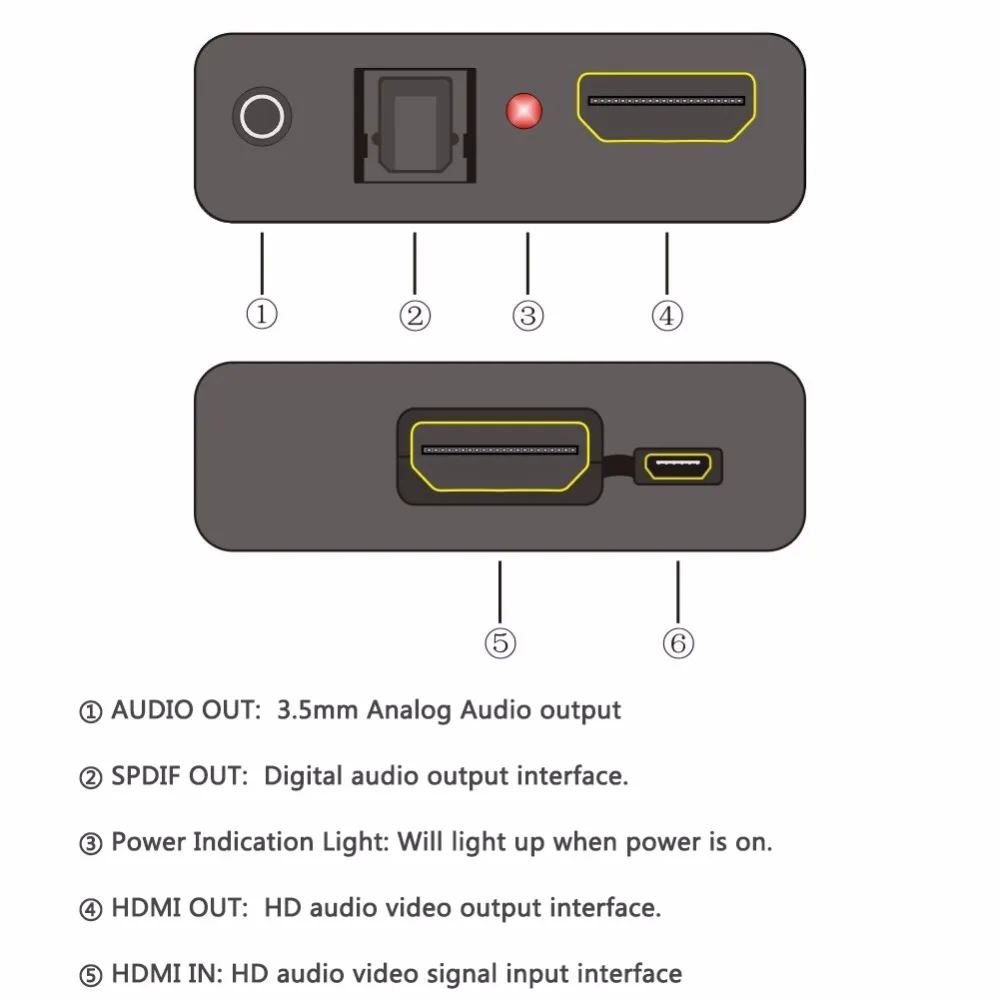 ①

②

③

④

⑤

⑥

① AUDIO OUT: 3.5mm Analog Audio output

② SPDIF OUT: Digital audio output interface.

③ Power Indication Light: Will light up when power is on.

④ HDMI OUT: HD audio video output interface.

⑤ HDMI IN: HD audio video signal input interface