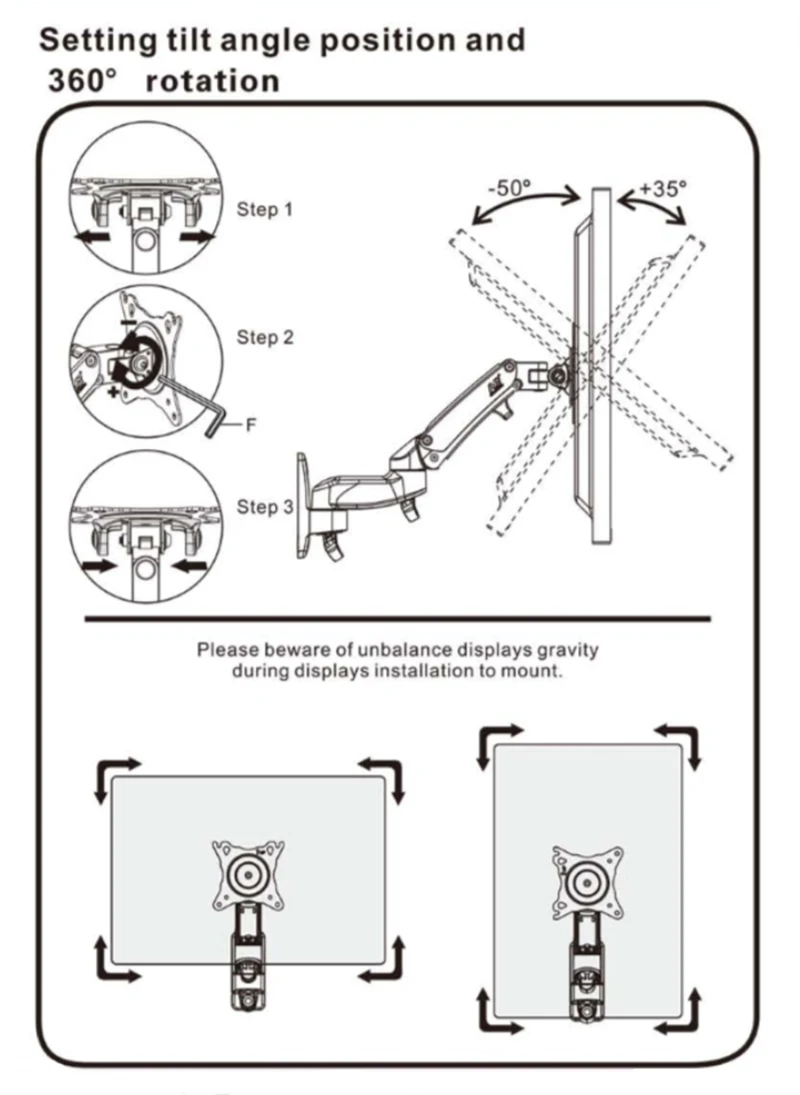 Setting tilt angle position and 360° rotation

Step 1

Step 2

F

Step 3

-50°

+35°

Please beware of unbalance displays gravity during displays installation to mount.