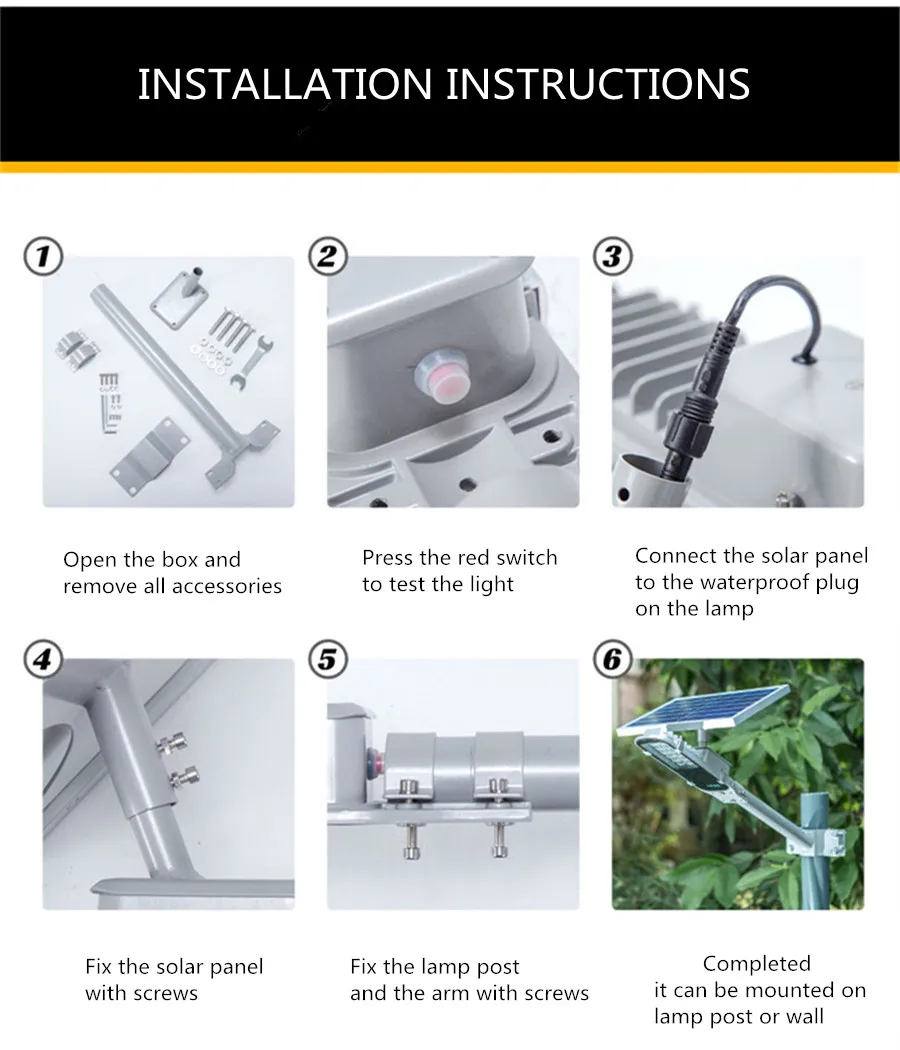 INSTALLATION INSTRUCTIONS

1

Open the box and remove all accessories

2

Press the red switch to test the light

3

Connect the solar panel to the waterproof plug on the lamp

4

Fix the solar panel with screws

5

Fix the lamp post and the arm with screws

6

Completed
it can be mounted on lamp post or wall