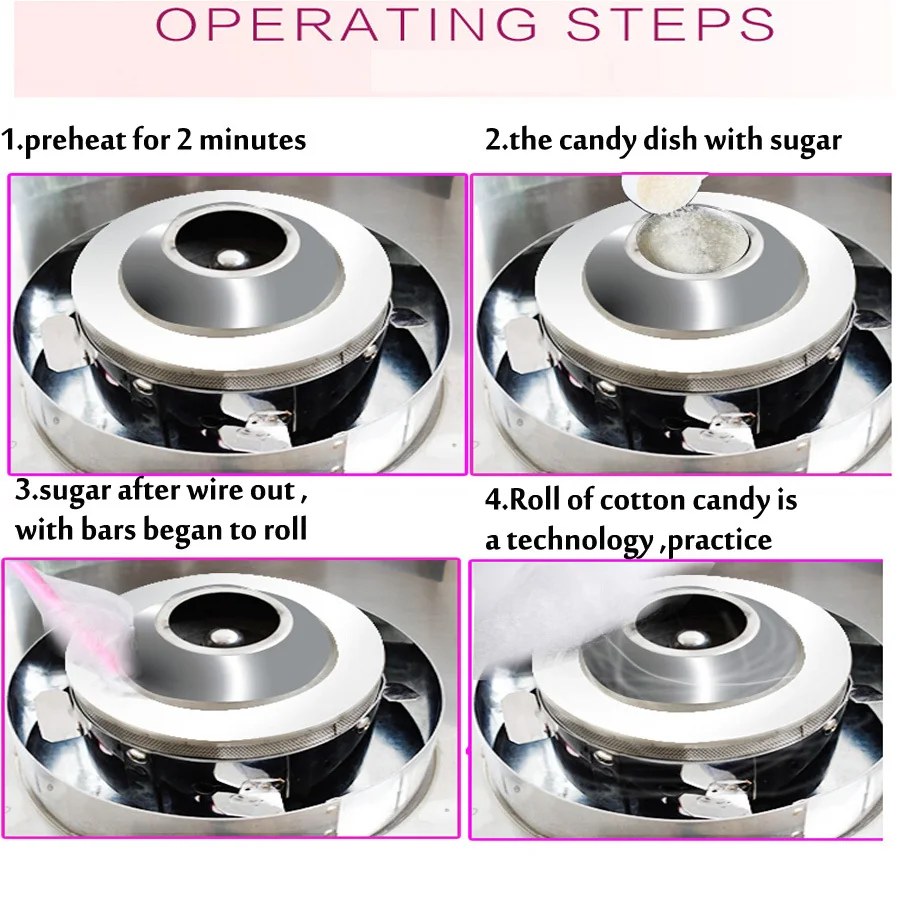 OPERATING STEPS

1.preheat for 2 minutes

2.the candy dish with sugar

3.sugar after wire out , with bars began to roll

4.Roll of cotton candy is a technology ,practice