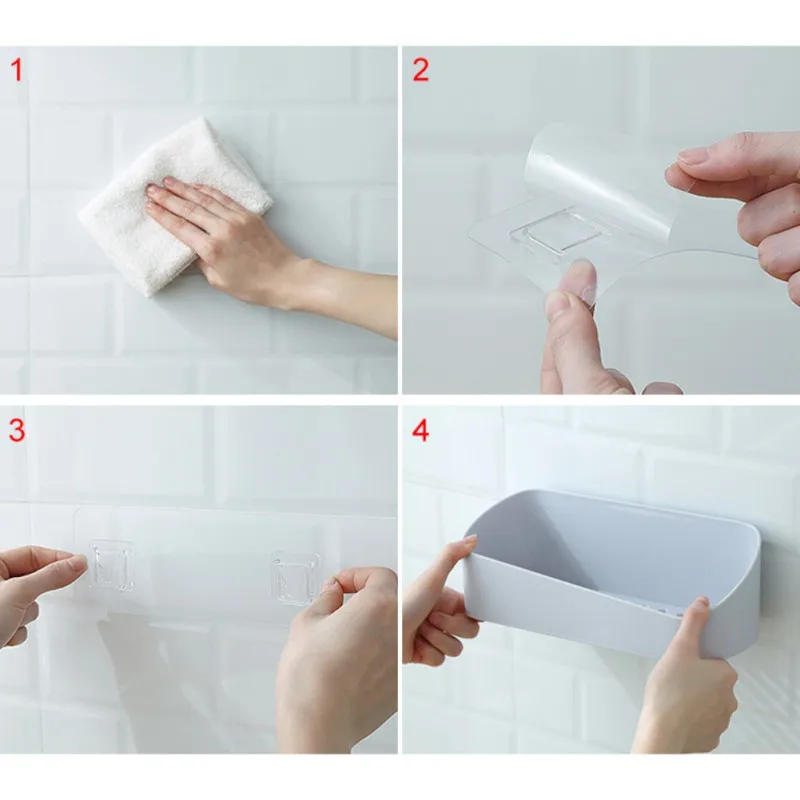 1

2

3

4