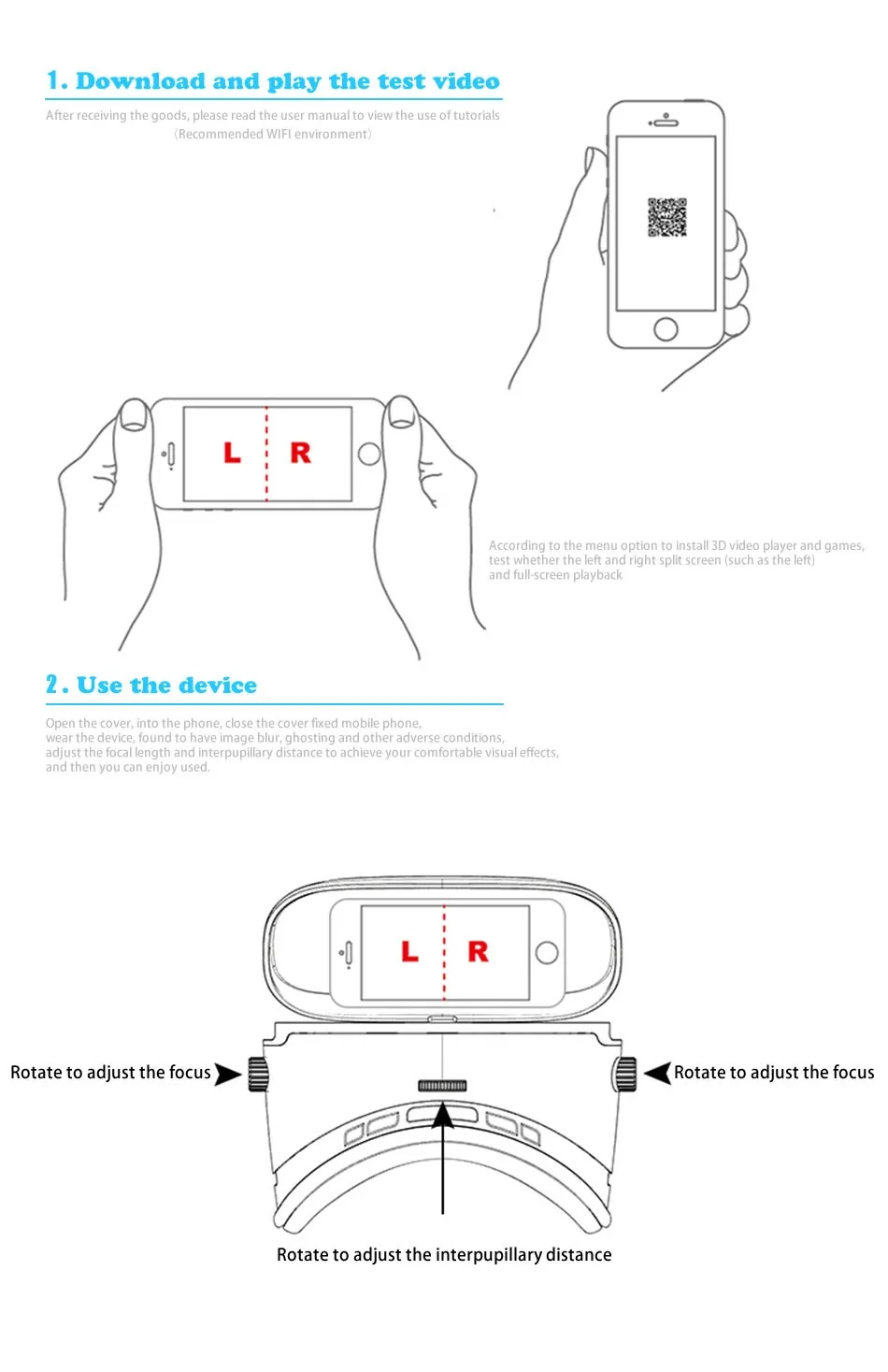 1. Download and play the test video

After receiving the goods, please read the user manual to view the use of tutorials
(Recommended WIFI environment)

L R

According to the menu option to install 3D video player and games, test whether the left and right split screen (such as the left) and full-screen playback

2. Use the device

Open the cover, into the phone, close the cover fixed mobile phone, wear the device, found to have image blur, ghosting and other adverse conditions, adjust the focal length and interpupillary distance to achieve your comfortable visual effects, and then you can enjoy used.

L R

Rotate to adjust the focus

Rotate to adjust the focus

Rotate to adjust the interpupillary distance