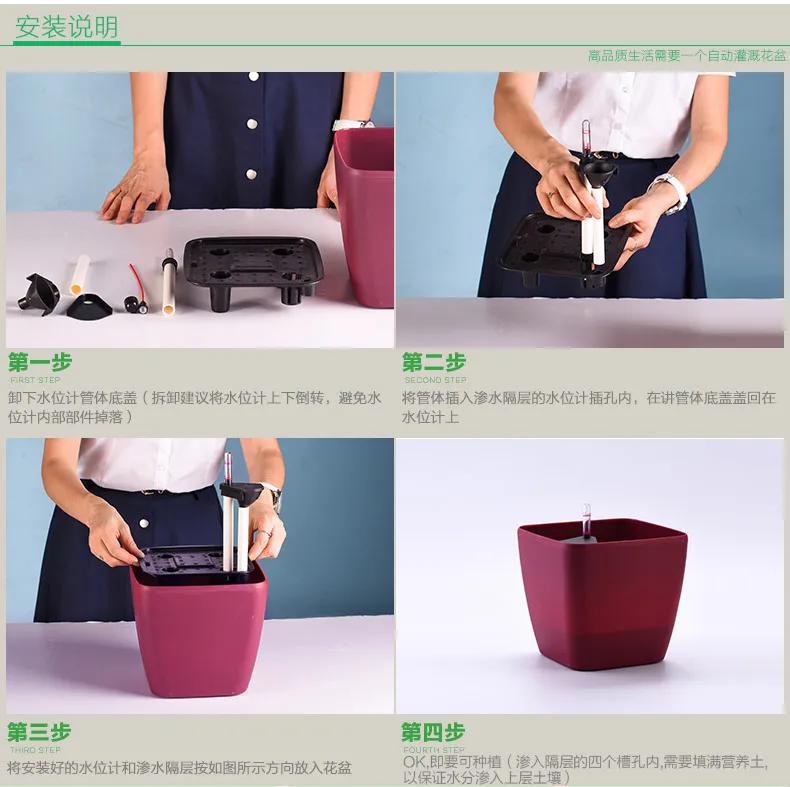 安装说明

高品质生活需要一个自动灌溉花盆

第一步
FIRST STEP
卸下水位计管体底盖（拆卸建议将水位计上下倒转，避免水位计内部部件掉落）

第二步
SECOND STEP
将管体插入渗水隔层的水位计插孔内，在讲管体底盖盖回在水位计上

第三步
THIRD STEP
将安装好的水位计和渗水隔层按如图所示方向放入花盆

第四步
FOURTH STEP
OK,即要可种植（渗入隔层的四个槽孔内,需要填满营养土,以保证水分渗入上层土壤）