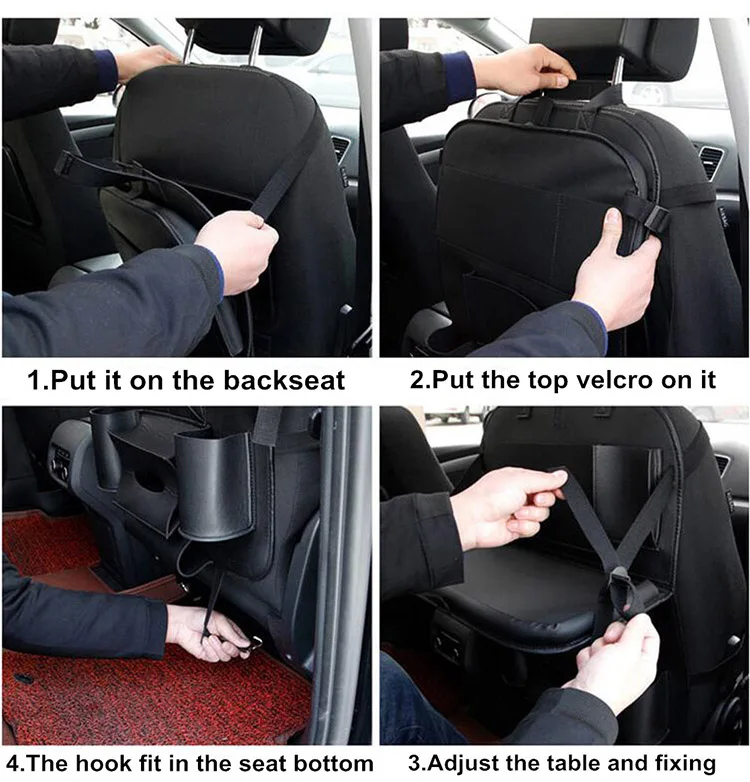 1.Put it on the backseat

2.Put the top velcro on it

4.The hook fit in the seat bottom

3.Adjust the table and fixing