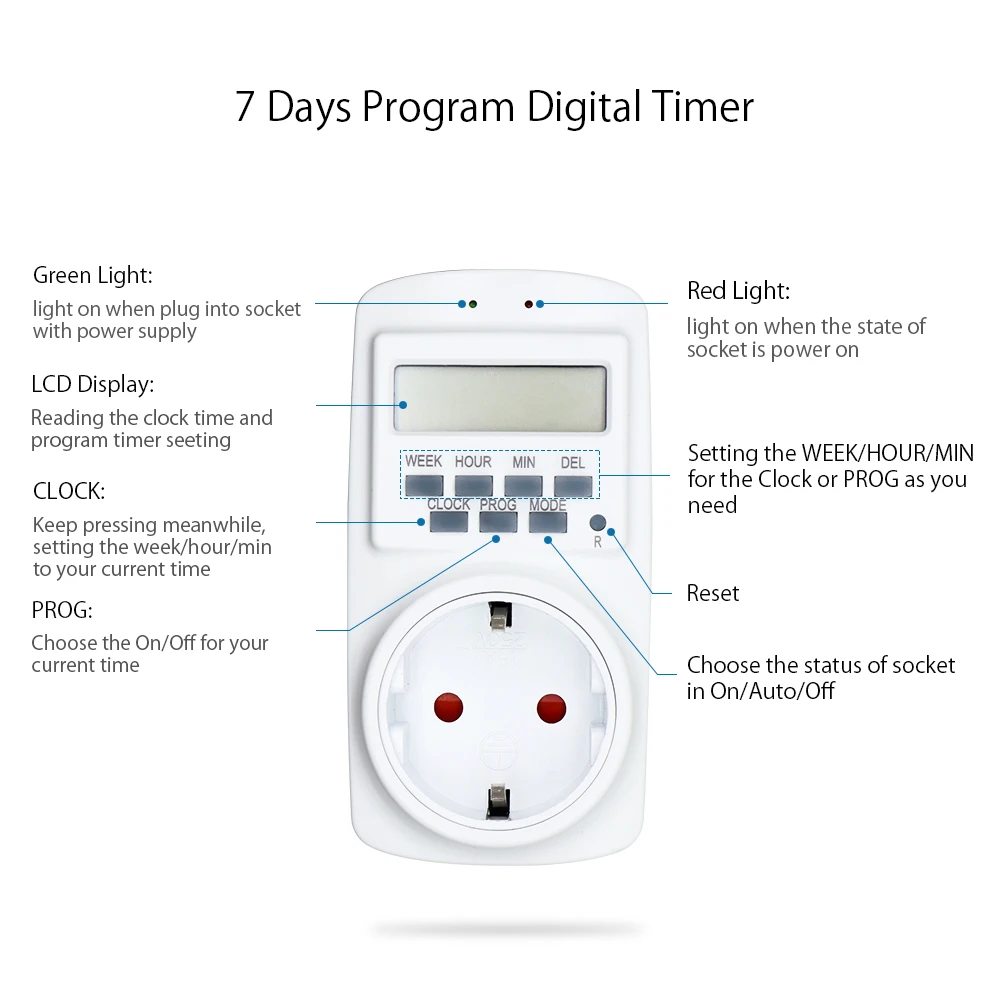 7 Days Program Digital Timer

Green Light:
light on when plug into socket with power supply

LCD Display:
Reading the clock time and program timer seeting

CLOCK:
Keep pressing meanwhile, setting the week/hour/min to your current time

PROG:
Choose the On/Off for your current time

WEEK HOUR MIN DEL
CLOCK PROG MODE
R

Red Light:
light on when the state of socket is power on

Setting the WEEK/HOUR/MIN for the Clock or PROG as you need

Reset

Choose the status of socket in On/Auto/Off