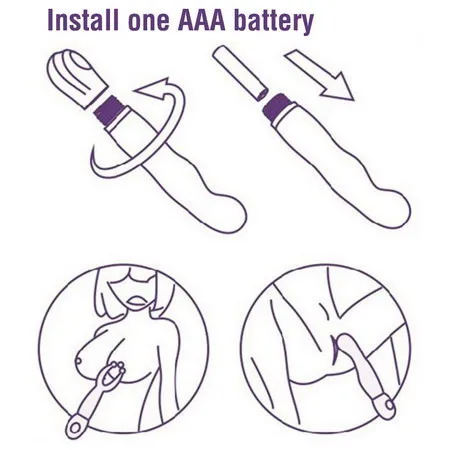 Install one AAA battery