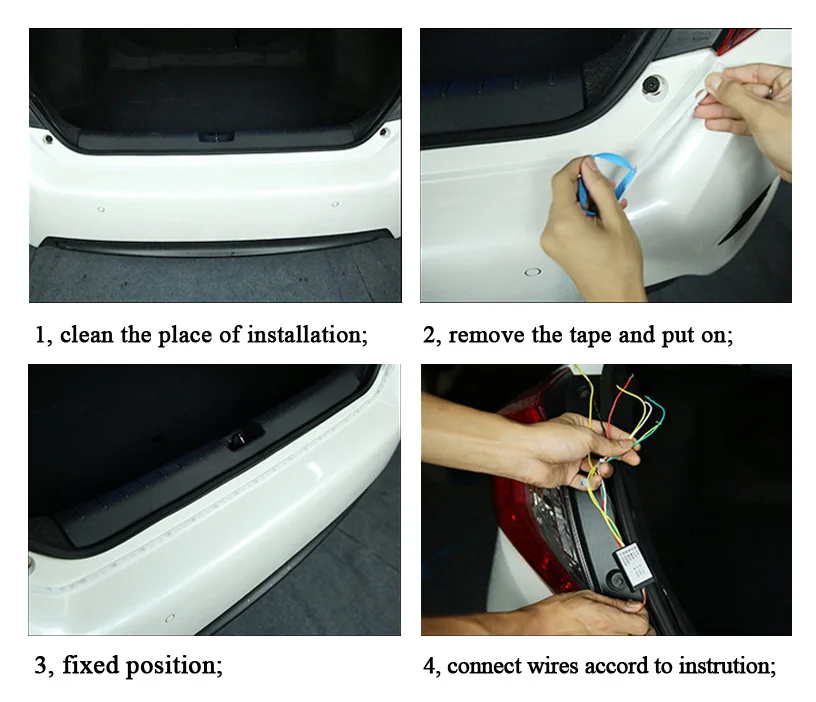 1, clean the place of installation;

2, remove the tape and put on;

3, fixed position;

4, connect wires accord to instrution;