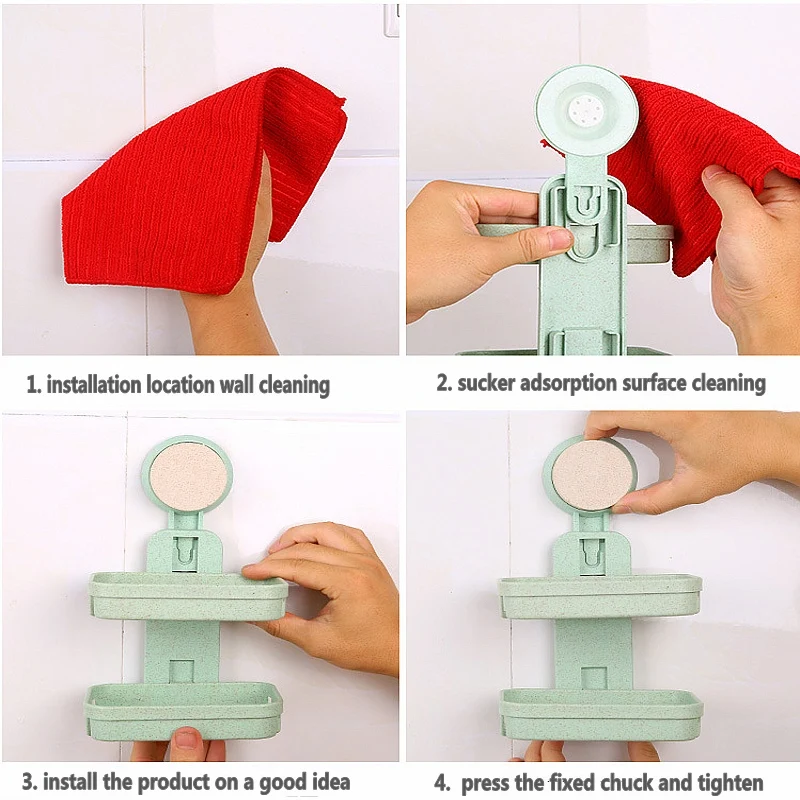 1. installation location wall cleaning

2. sucker adsorption surface cleaning

3. install the product on a good idea

4. press the fixed chuck and tighten