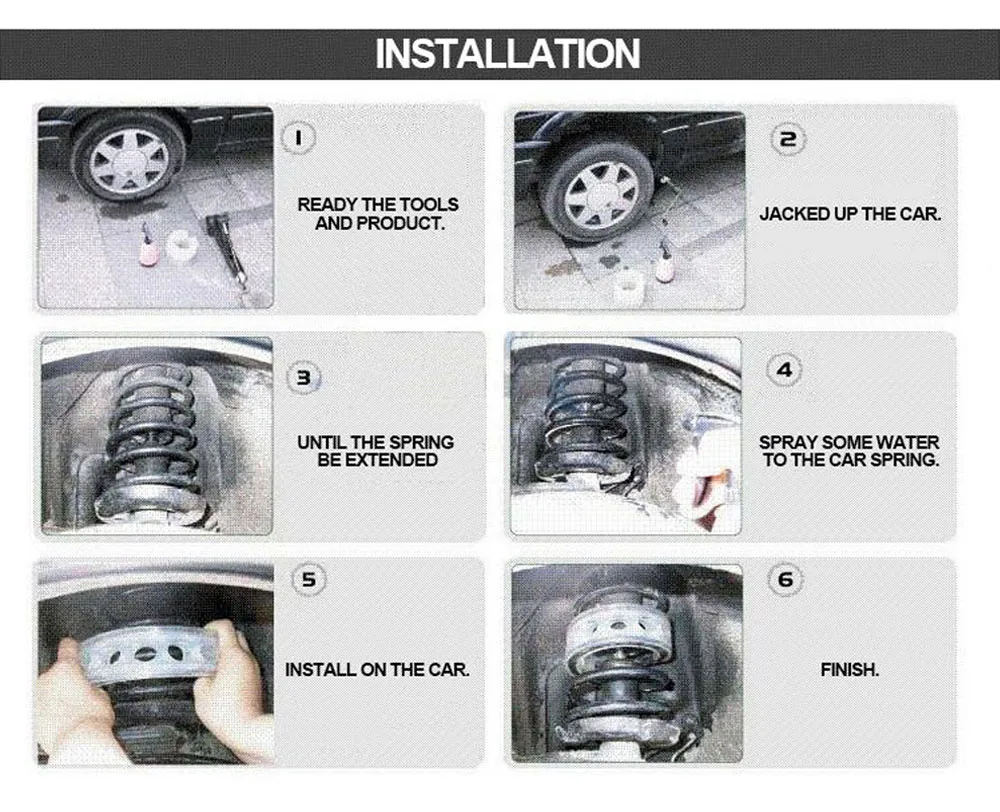 INSTALLATION

1

READY THE TOOLS AND PRODUCT.

2

JACKED UP THE CAR.

3

UNTIL THE SPRING BE EXTENDED

4

SPRAY SOME WATER TO THE CAR SPRING.

5

INSTALL ON THE CAR.

6

FINISH.