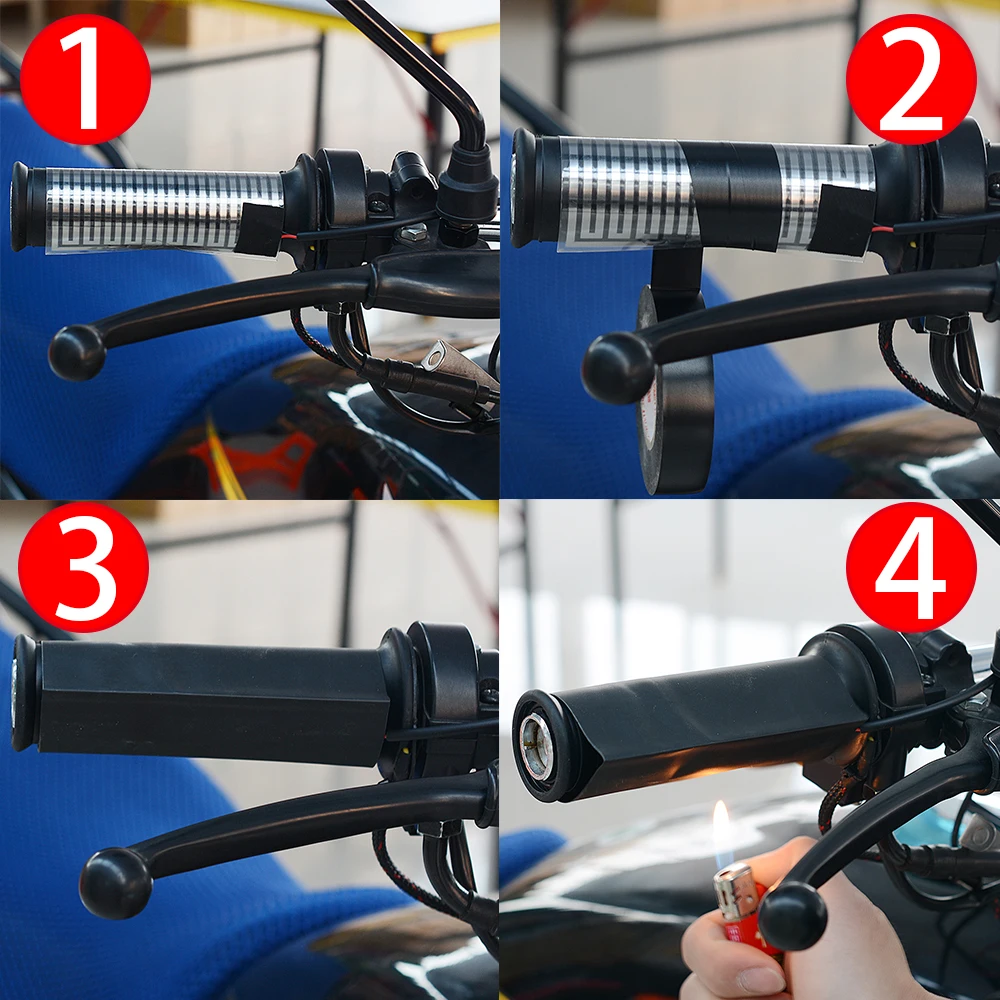 1

2

3

4