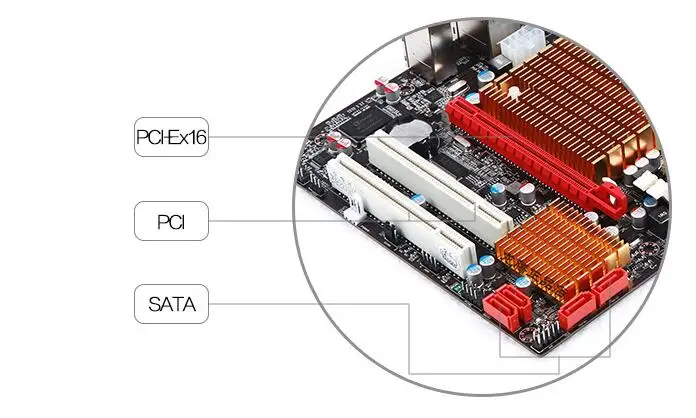 PCI-Ex16

PCI

SATA