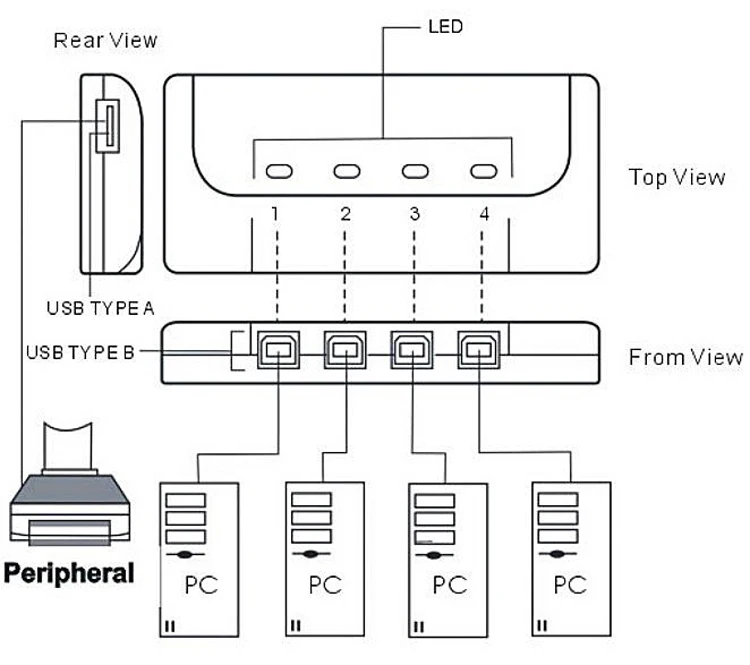 Rear View

LED

Top View

1 2 3 4

USB TYPE A

USB TYPE B

From View

Peripheral

PC

PC

PC

PC