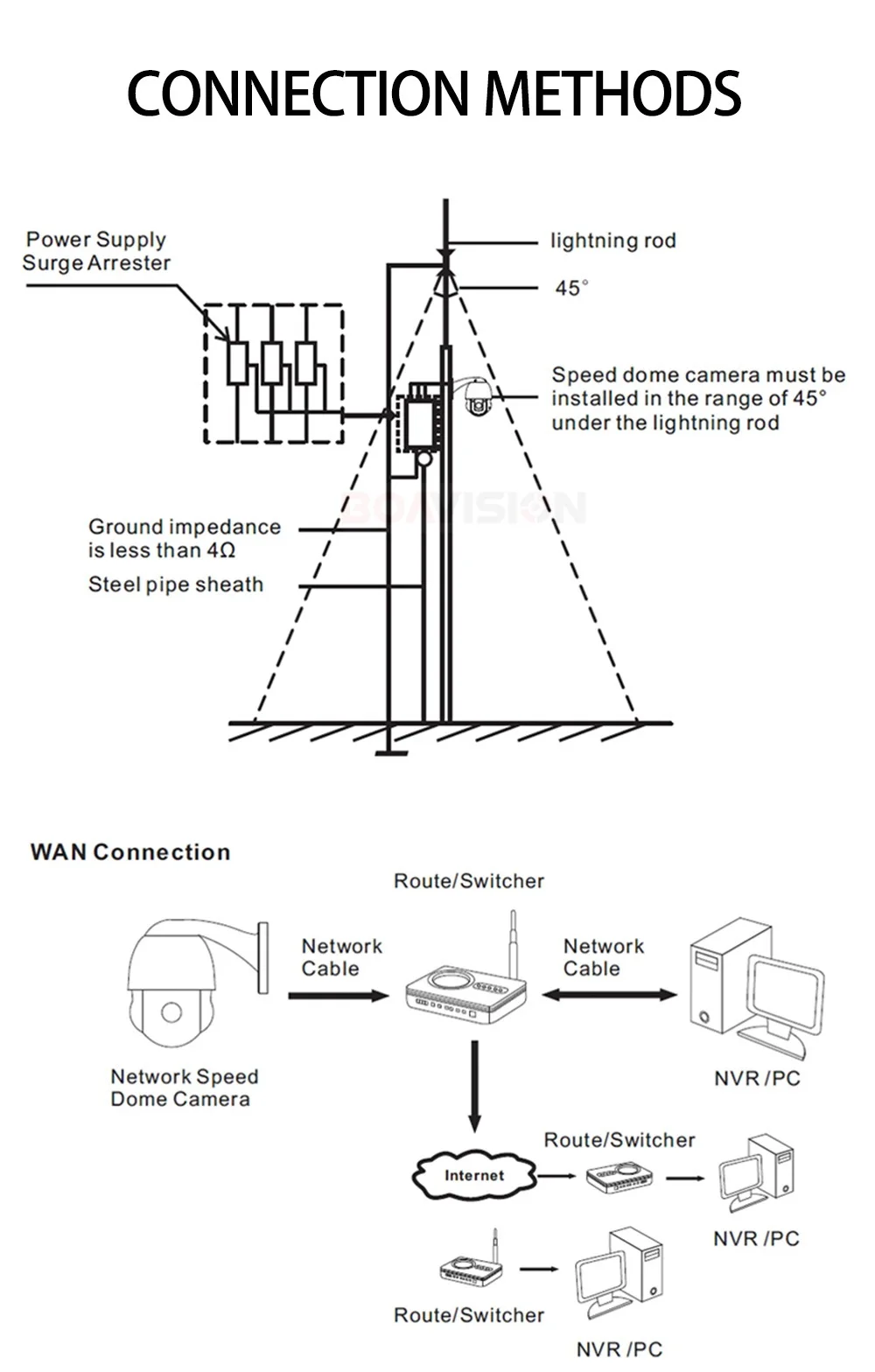 CONNECTION METHODS

Power Supply
Surge Arrester

lightning rod

45°

Speed dome camera must be installed in the range of 45° under the lightning rod

BOAVISION

Ground impedance is less than 4Ω

Steel pipe sheath

WAN Connection

Route/Switcher

Network Cable

Network Cable

Network Speed Dome Camera

NVR /PC

Internet

Route/Switcher

NVR /PC

Route/Switcher

NVR /PC