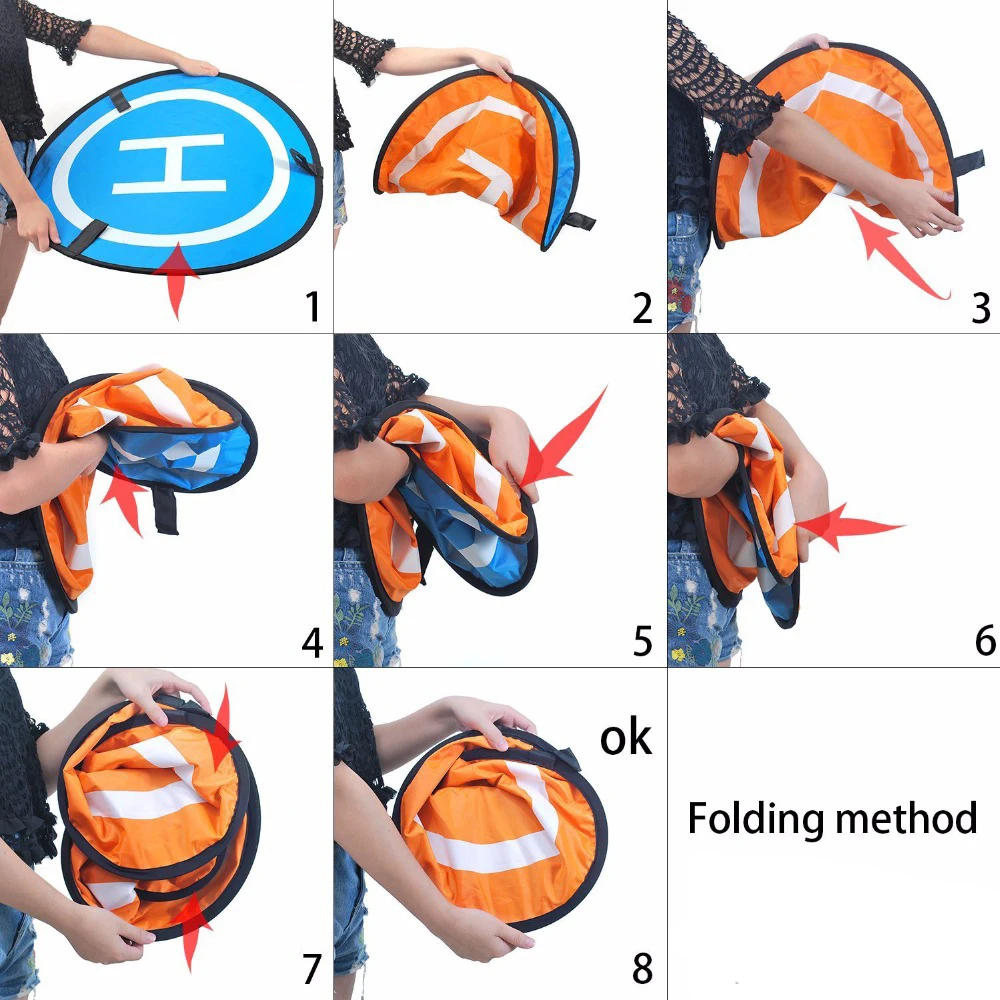 H

1

2

3

4

5

6

7

ok

8

Folding method