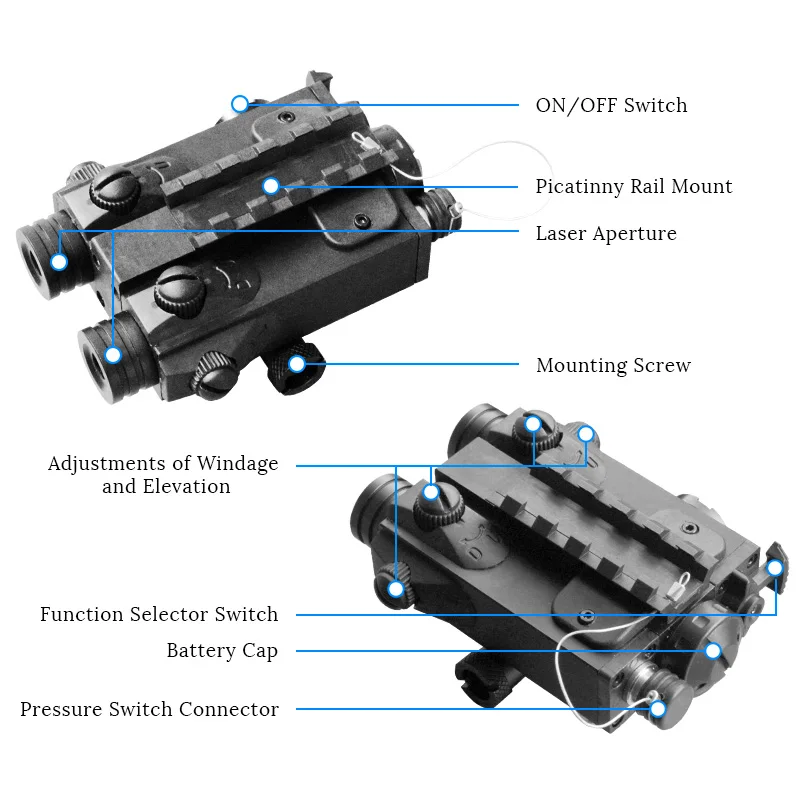 ON/OFF Switch

Picatinny Rail Mount

Laser Aperture

Mounting Screw

Adjustments of Windage and Elevation

Function Selector Switch

Battery Cap

Pressure Switch Connector