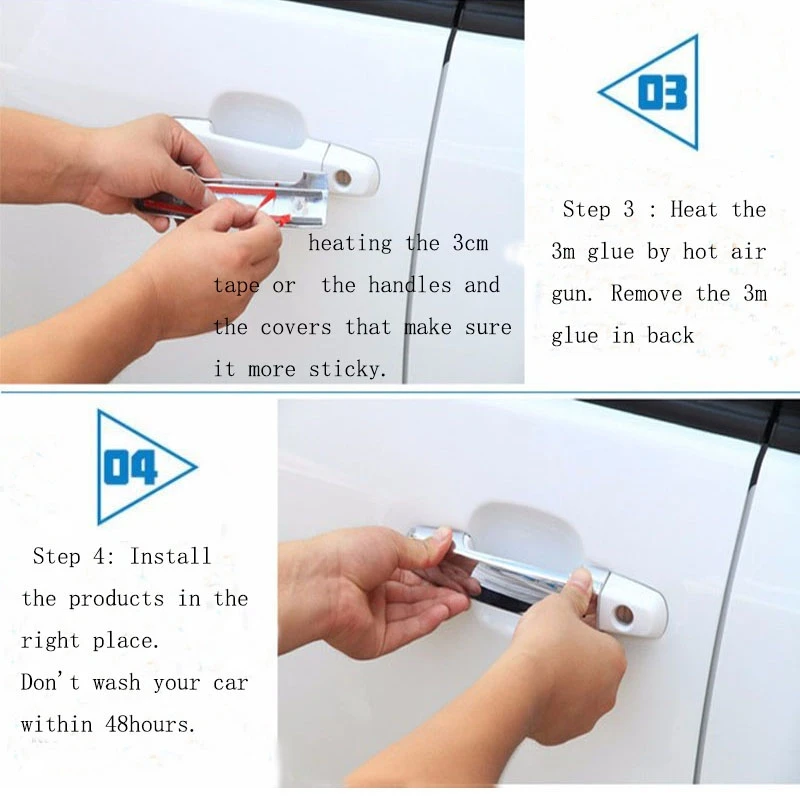 heating the 3cm tape or the handles and the covers that make sure it more sticky.

03

Step 3 : Heat the 3m glue by hot air gun. Remove the 3m glue in back

04

Step 4: Install the products in the right place.
Don't wash your car within 48hours.