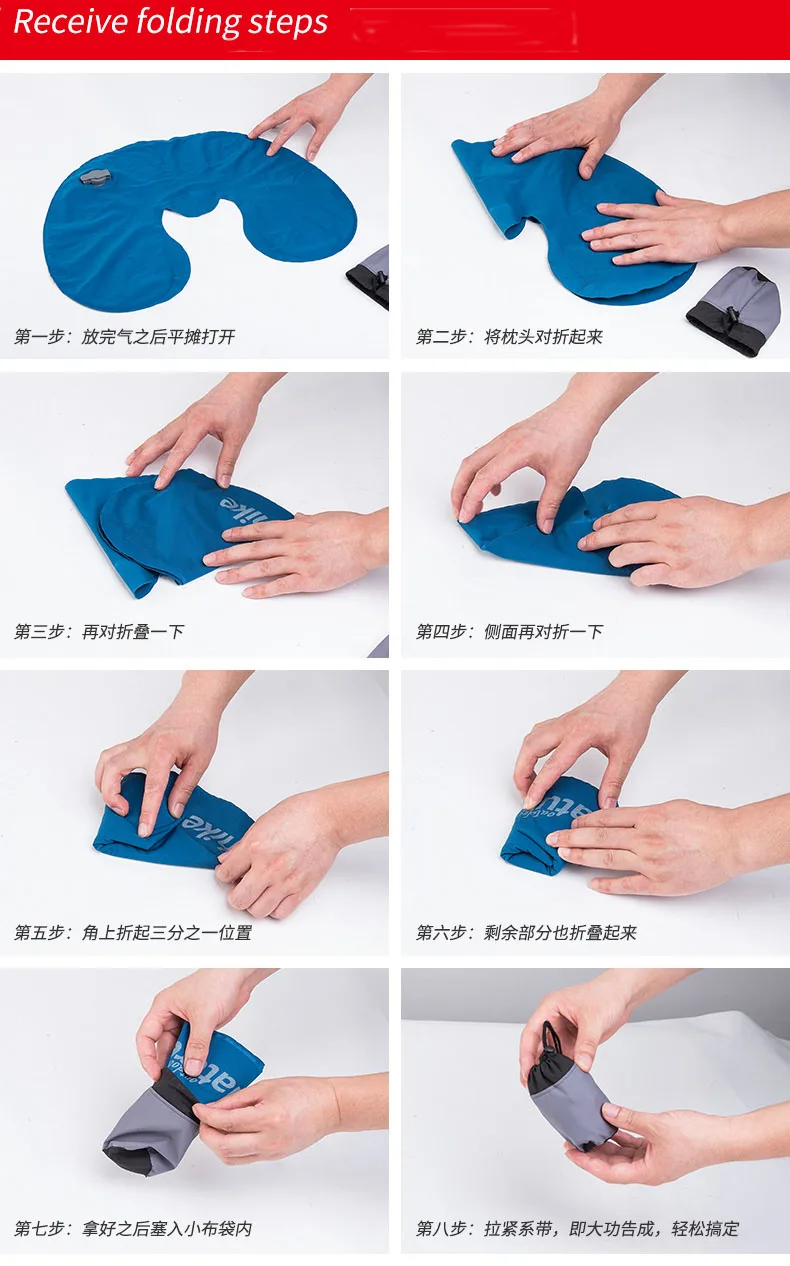 Receive folding steps

第一步：放完气之后平摊打开

第二步：将枕头对折起来

第三步：再对折叠一下

第四步：侧面再对折一下

第五步：角上折起三分之一位置

第六步：剩余部分也折叠起来

第七步：拿好之后塞入小布袋内

第八步：拉紧系带，即大功告成，轻松搞定