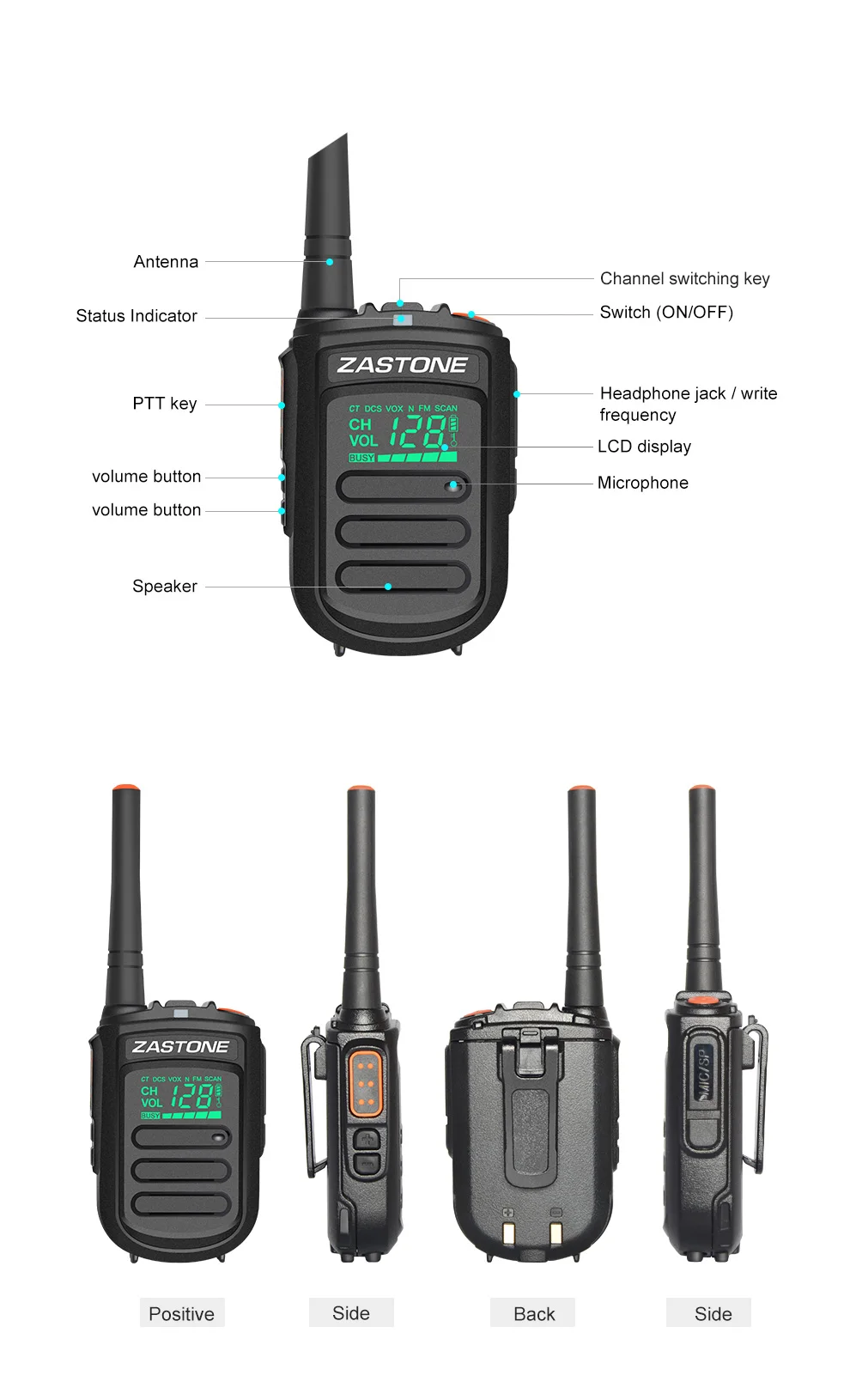 Antenna

Status Indicator

PTT key

volume button

volume button

Speaker

Channel switching key

Switch (ON/OFF)

Headphone jack / write frequency

LCD display

Microphone

ZASTONE

CT DCS VOX N FM SCAN

CH

VOL

128

BUSY

ZASTONE

CT DCS VOX N FM SCAN

CH

VOL

128

BUSY

MIC/SP

Positive

Side

Back

Side