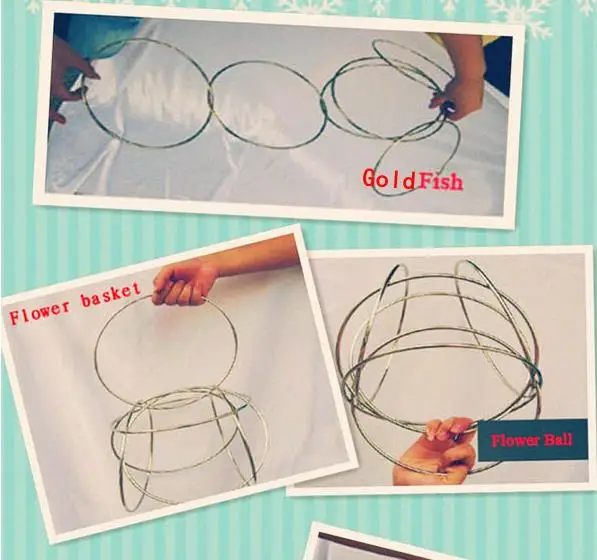 GoldFish

Flower basket

Flower Ball