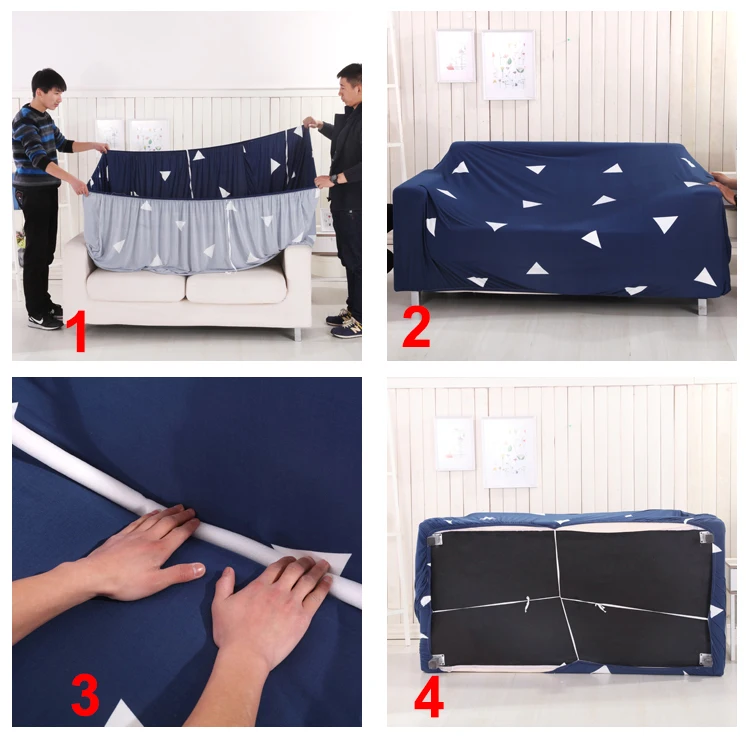 1

2

3

4