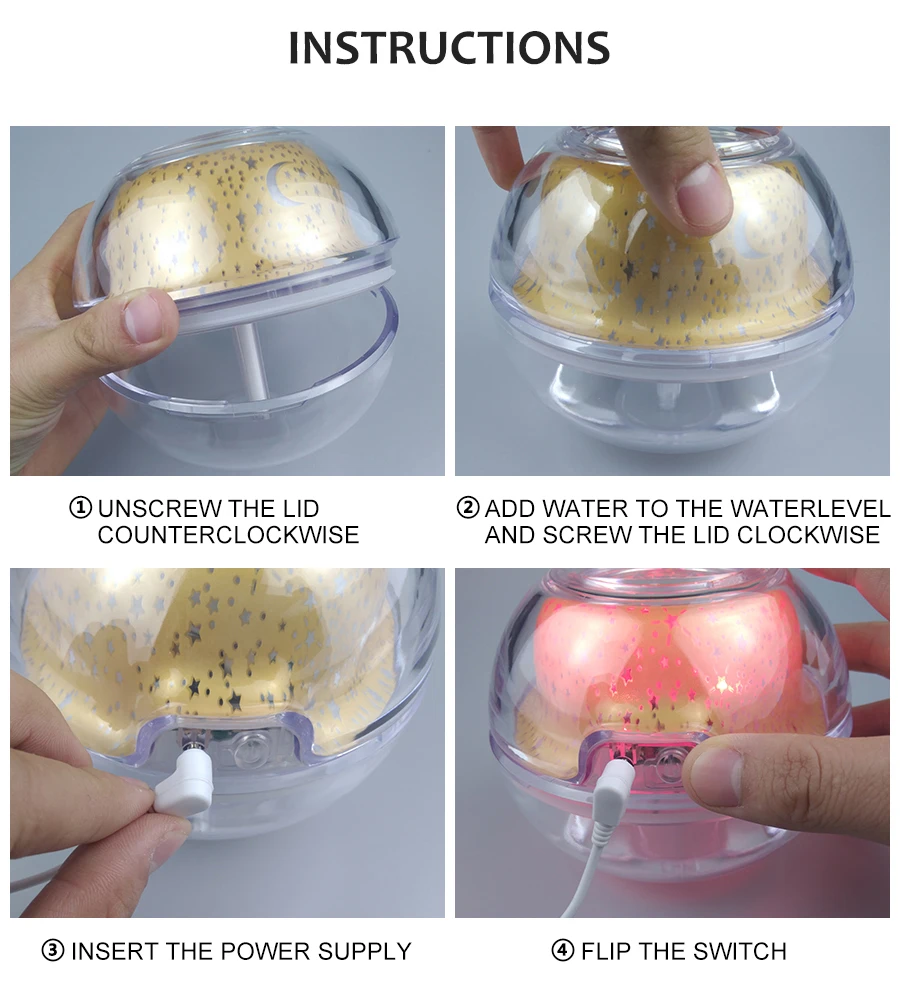 INSTRUCTIONS

① UNSCREW THE LID COUNTERCLOCKWISE

② ADD WATER TO THE WATERLEVEL AND SCREW THE LID CLOCKWISE

③ INSERT THE POWER SUPPLY

④ FLIP THE SWITCH