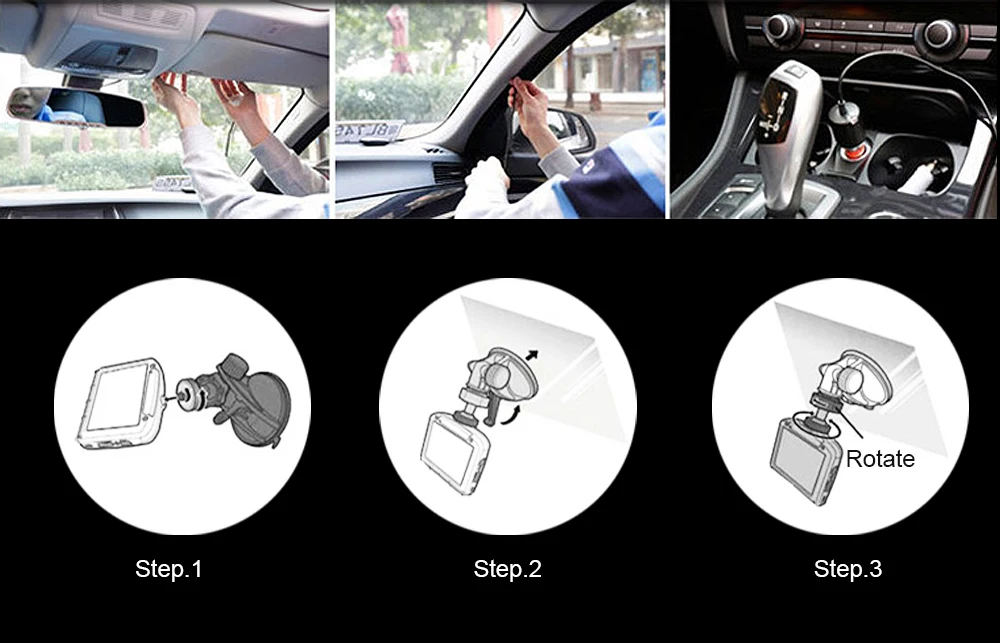 Rotate

Step.1

Step.2

Step.3